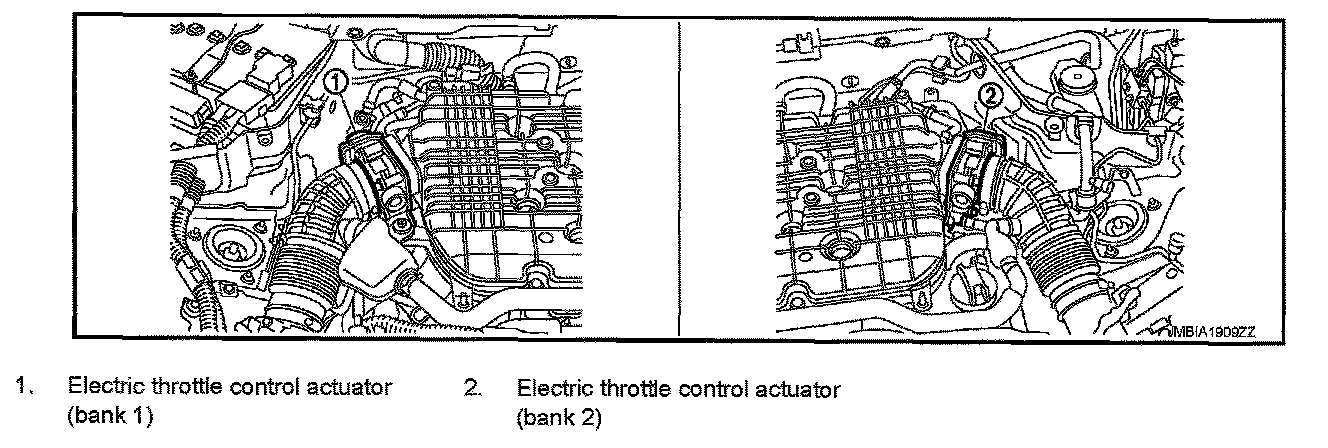 1

2

JMBIA1909ZZ

1. Electric throttle control actuator (bank 1)

2. Electric throttle control actuator (bank 2)