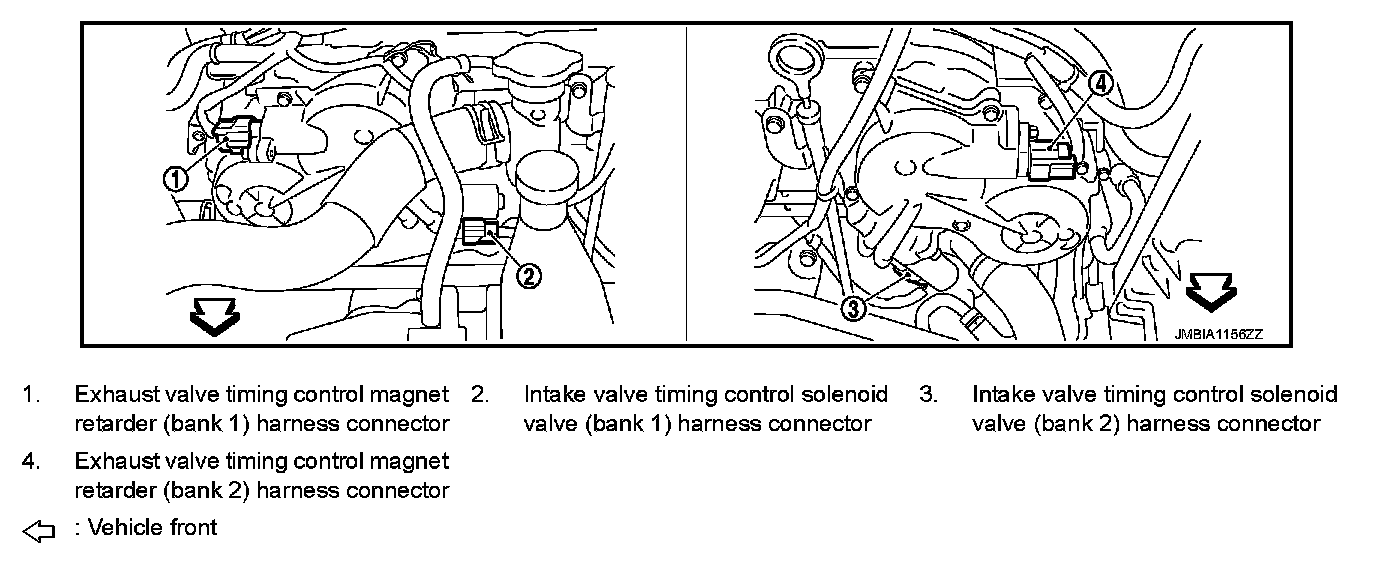 1

2

4

3

JMBIA1156ZZ

1. Exhaust valve timing control magnet retarder (bank 1) harness connector

2. Intake valve timing control solenoid valve (bank 1) harness connector

3. Intake valve timing control solenoid valve (bank 2) harness connector

4. Exhaust valve timing control magnet retarder (bank 2) harness connector

: Vehicle front