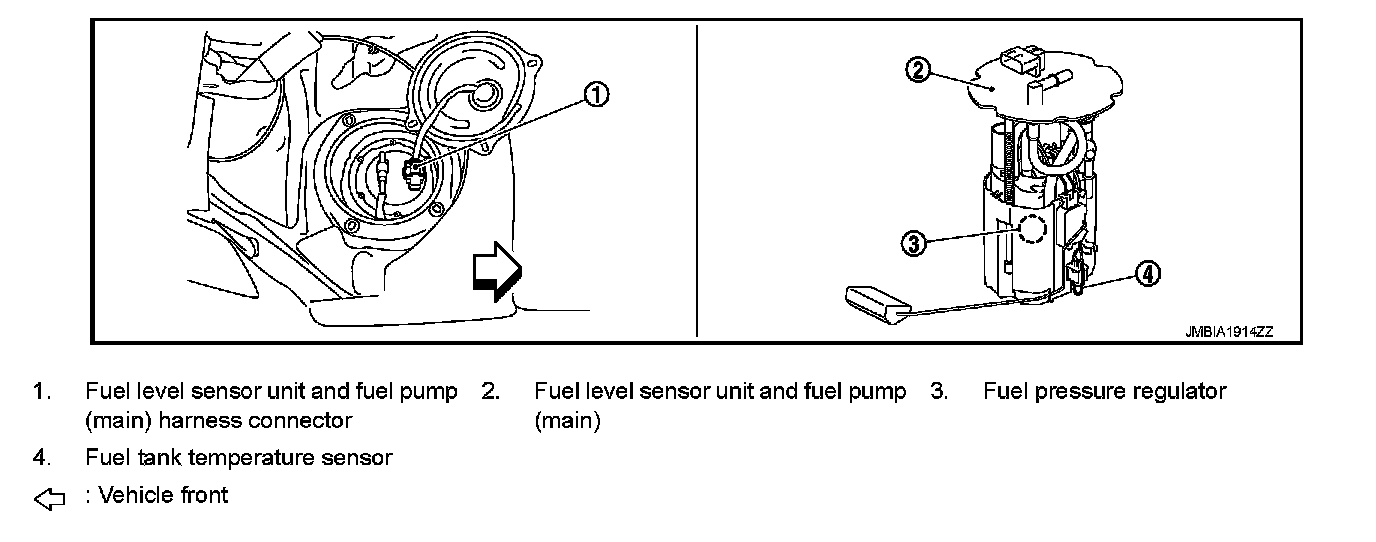 1
2
3
4
JMBIA1914ZZ

1. Fuel level sensor unit and fuel pump (main) harness connector
2. Fuel level sensor unit and fuel pump (main)
3. Fuel pressure regulator
4. Fuel tank temperature sensor

: Vehicle front