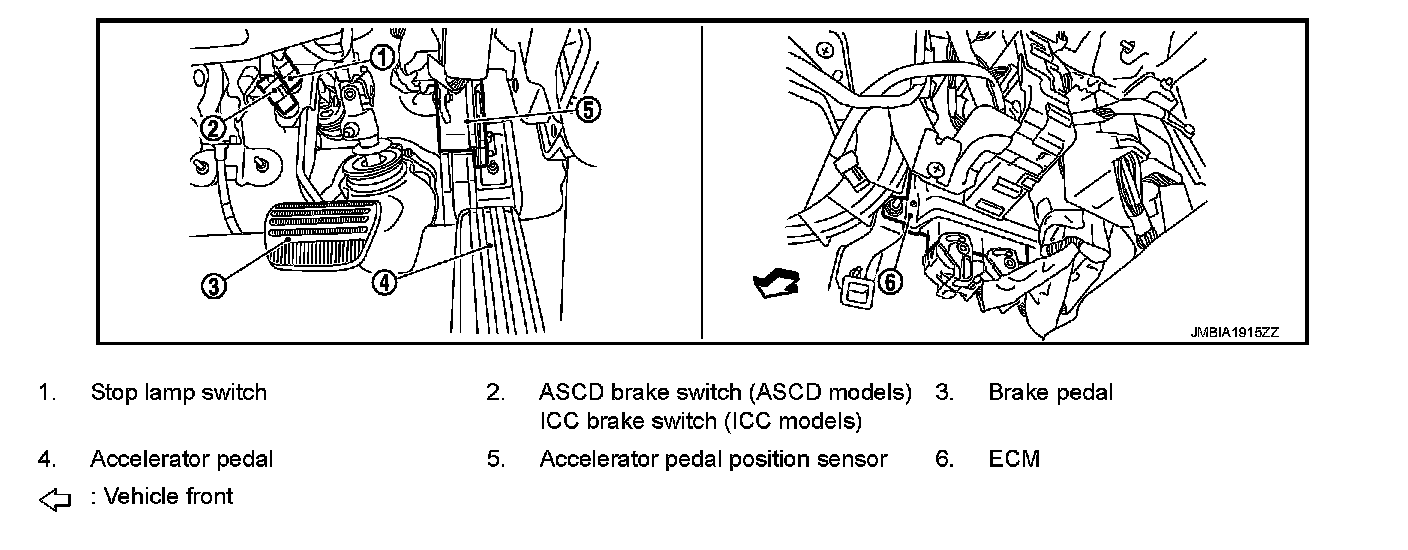 1
2
5
3
4
6
JMBIA1915ZZ

1. Stop lamp switch
2. ASCD brake switch (ASCD models) ICC brake switch (ICC models)
3. Brake pedal
4. Accelerator pedal
5. Accelerator pedal position sensor
6. ECM

: Vehicle front