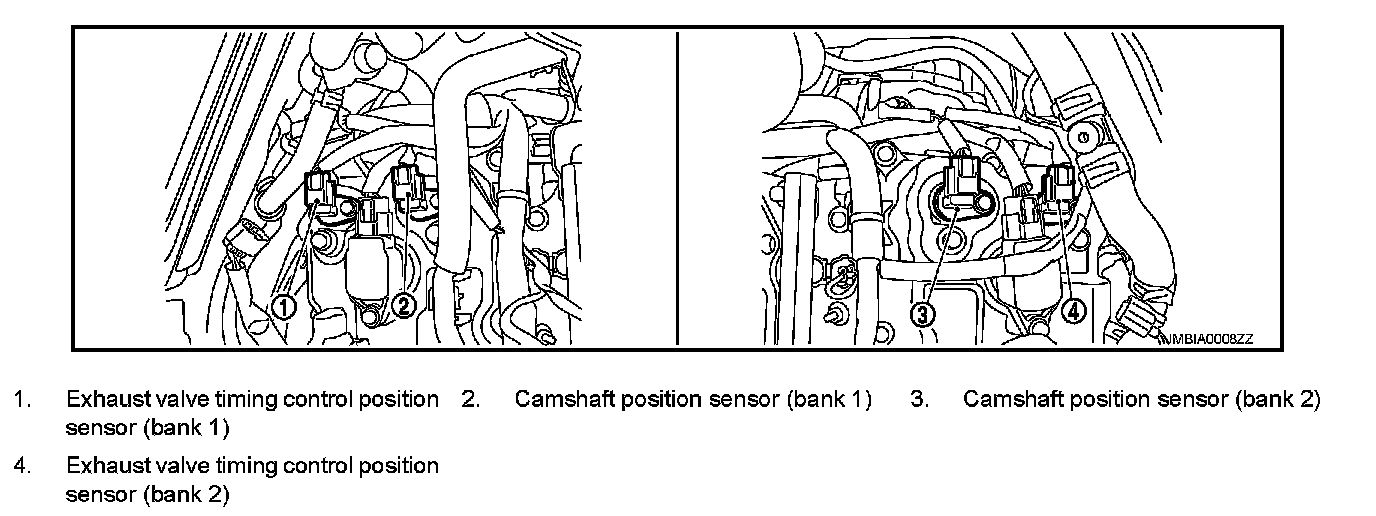 1
2
3
4
JMBIA0008ZZ

1. Exhaust valve timing control position sensor (bank 1)
2. Camshaft position sensor (bank 1)
3. Camshaft position sensor (bank 2)
4. Exhaust valve timing control position sensor (bank 2)