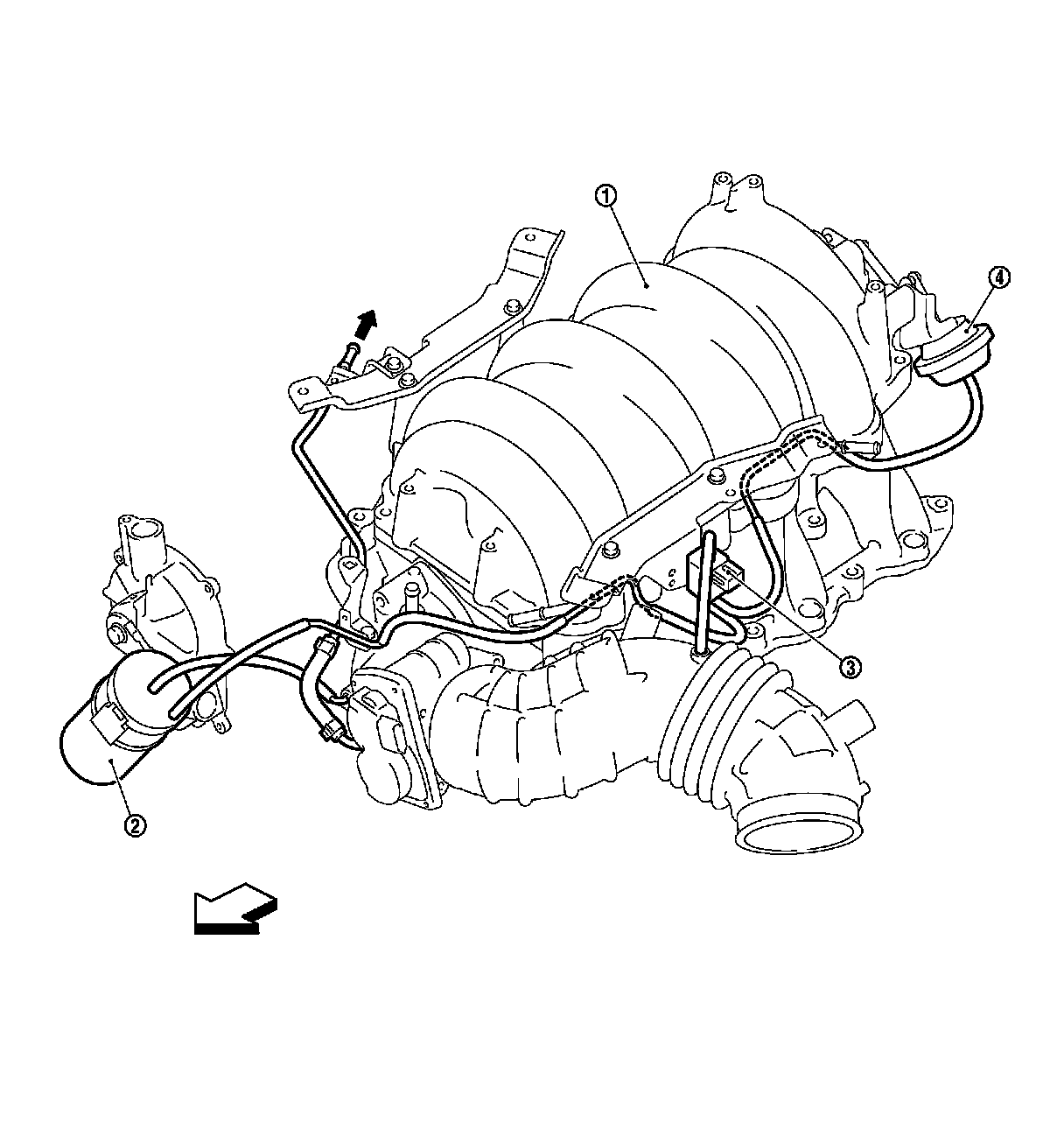 1
4
3
2