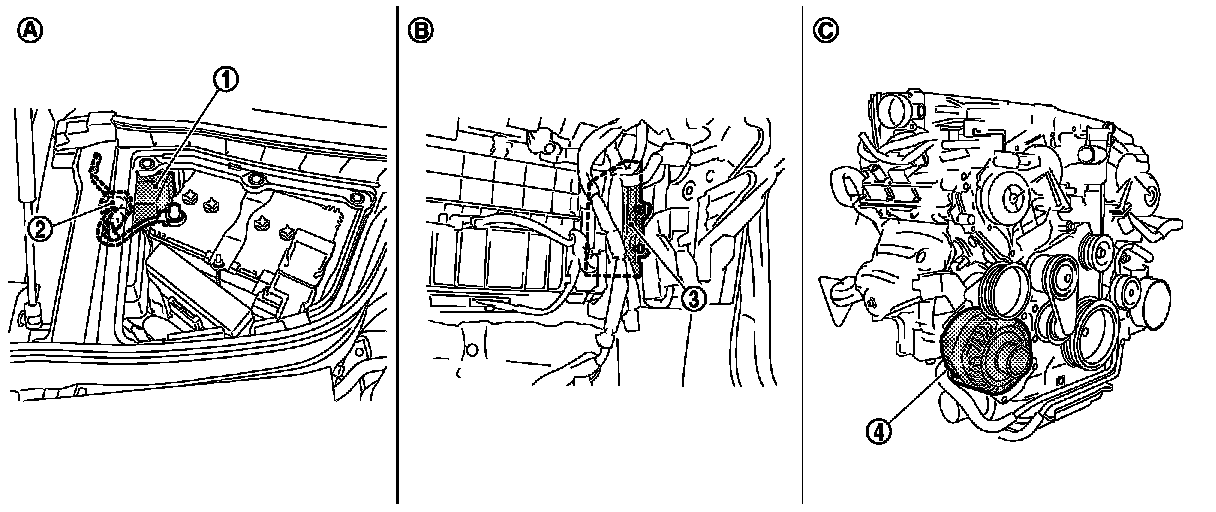 Ⓐ
①
②
Ⓑ
③
Ⓒ
④