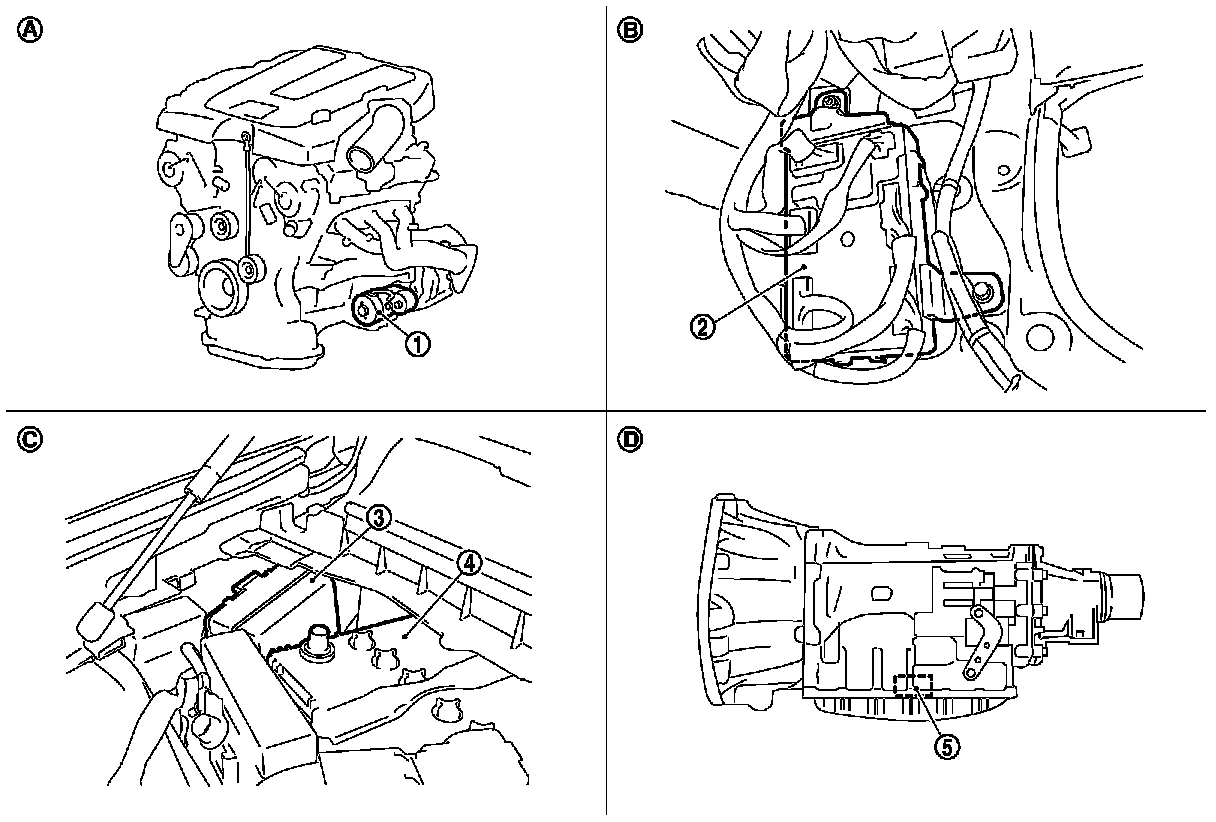 A
1
B
2
C
3
4
D
5