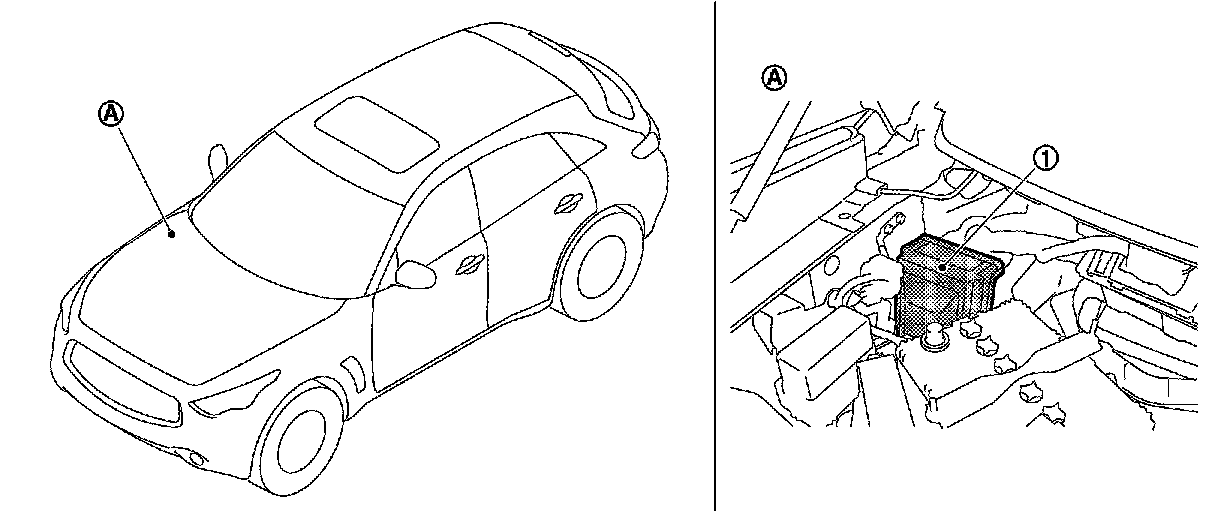 Ⓐ

Ⓐ

①