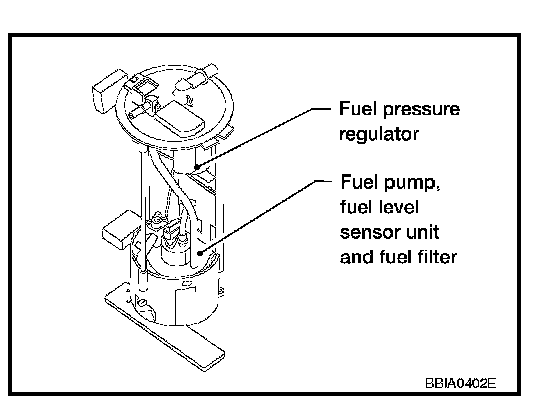 Fuel pressure regulator

Fuel pump, fuel level sensor unit and fuel filter

BBIA0402E