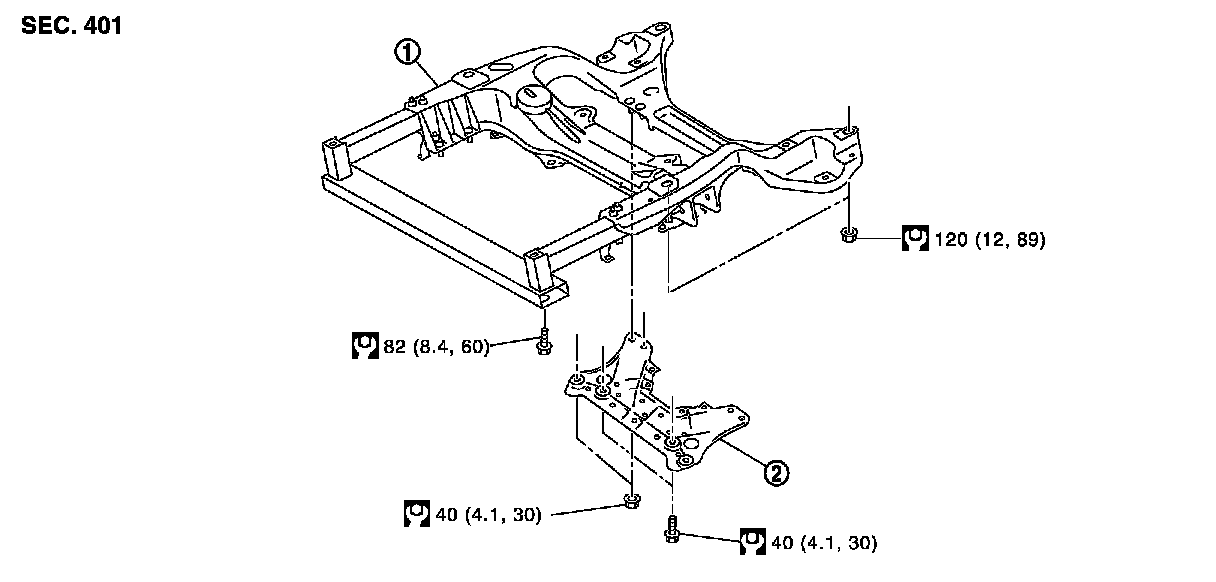 SEC. 401

①

120 (12, 89)

82 (8.4, 60)

②

40 (4.1, 30)

40 (4.1, 30)