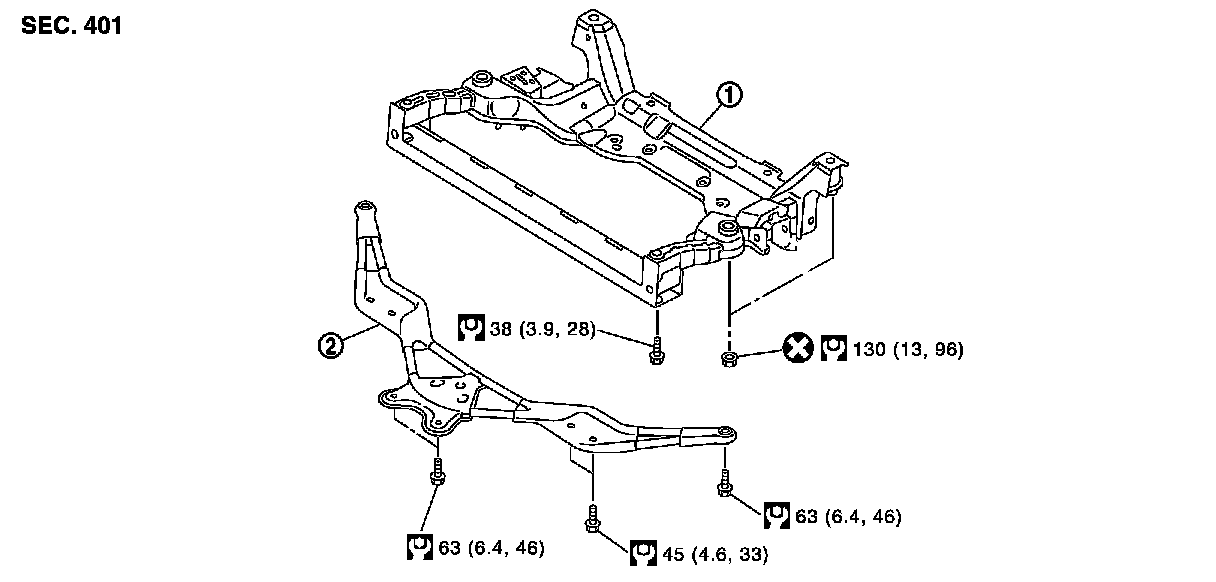 SEC. 401

1

2

38 (3.9, 28)

130 (13, 96)

63 (6.4, 46)

63 (6.4, 46)

45 (4.6, 33)