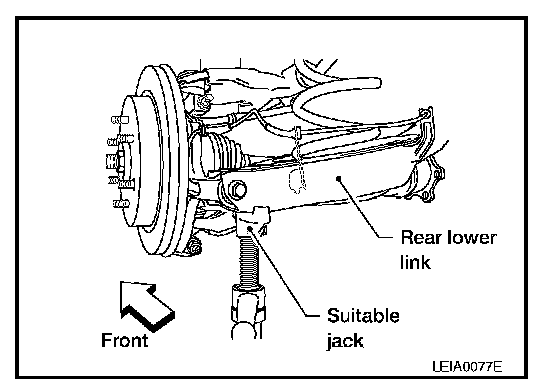 Rear lower link

Suitable jack

Front

LEIA0077E