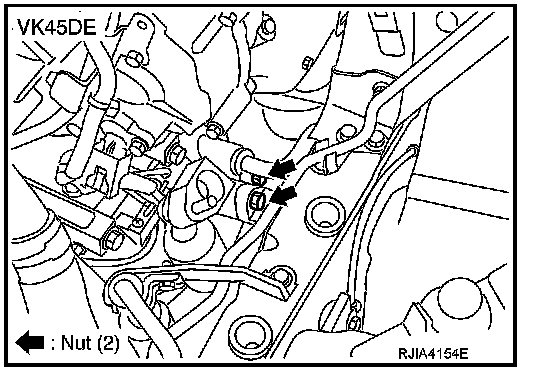 VK45DE

: Nut (2)

RJIA4154E