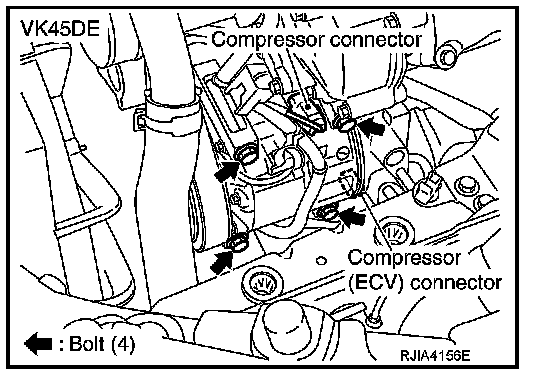 VK45DE

Compressor connector

Compressor (ECV) connector

: Bolt (4)

RJIA4156E