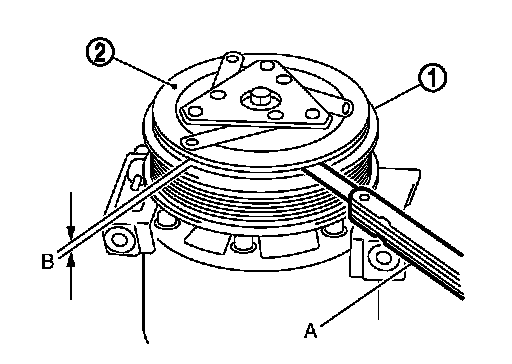 2
1
B
A