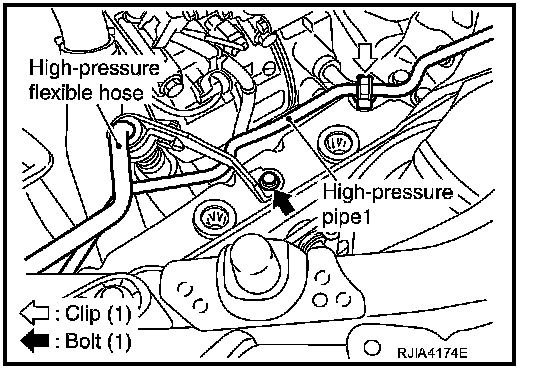 High-pressure flexible hose

High-pressure pipe1

: Clip (1)

: Bolt (1)

RJIA4174E