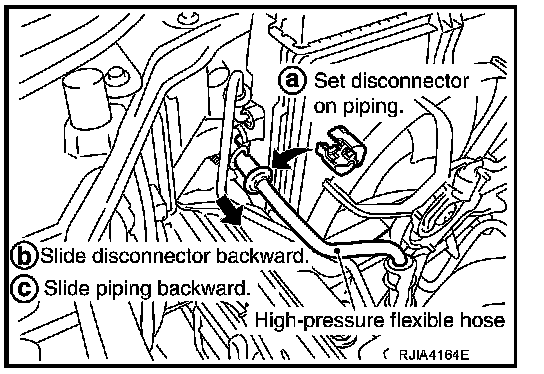 a Set disconnector on piping.

b Slide disconnector backward.

c Slide piping backward.

High-pressure flexible hose

RJIA4164E