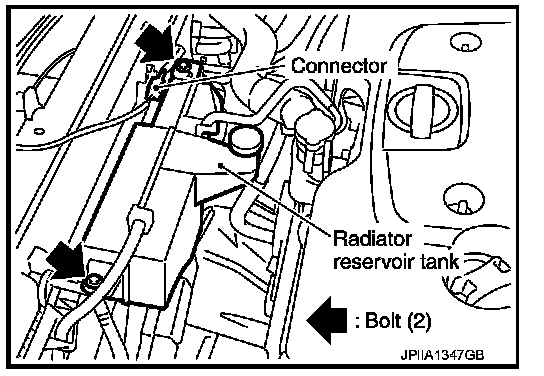 Connector

Radiator reservoir tank

: Bolt (2)

JPIIA1347GB