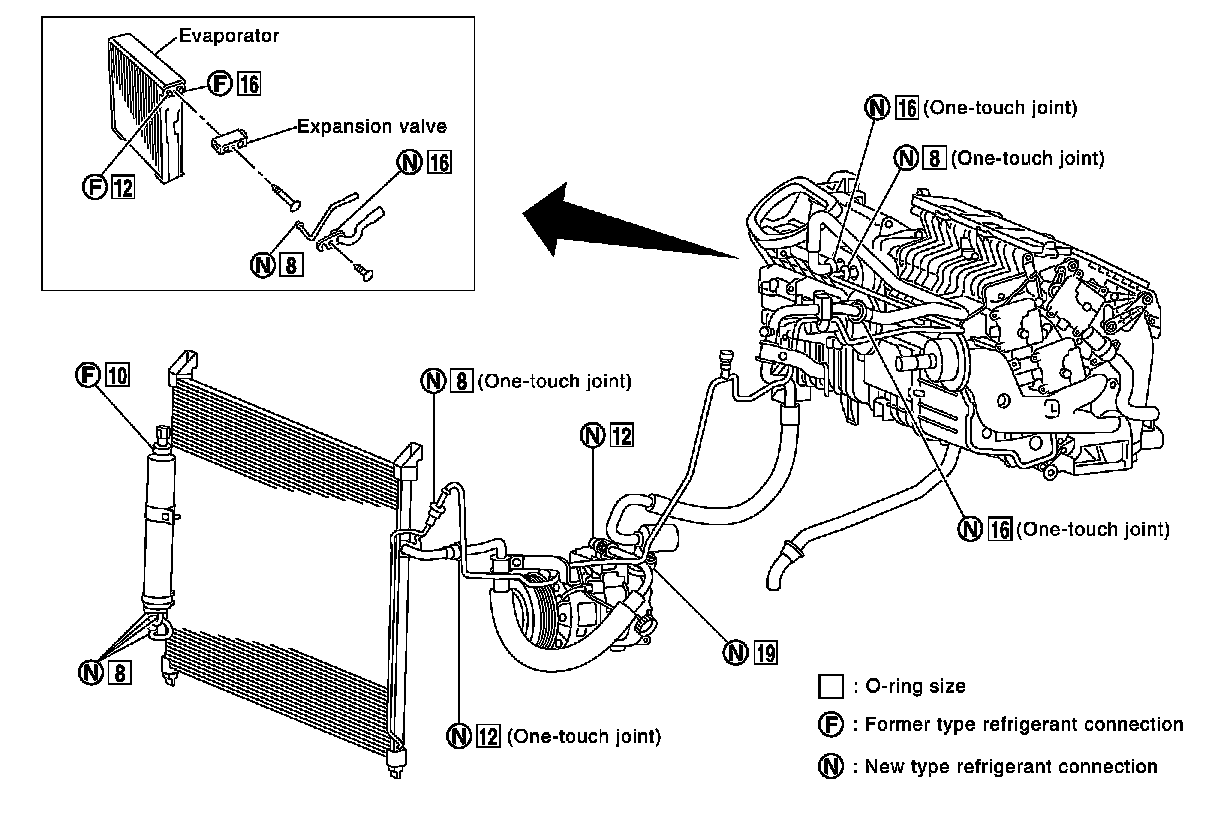 Evaporator
F 16
Expansion valve
F 12
N 16
N 8
N 16 (One-touch joint)
N 8 (One-touch joint)
F 10
N 8 (One-touch joint)
N 12
N 16 (One-touch joint)
N 8
N 19
N 12 (One-touch joint)
: O-ring size
F : Former type refrigerant connection
N : New type refrigerant connection