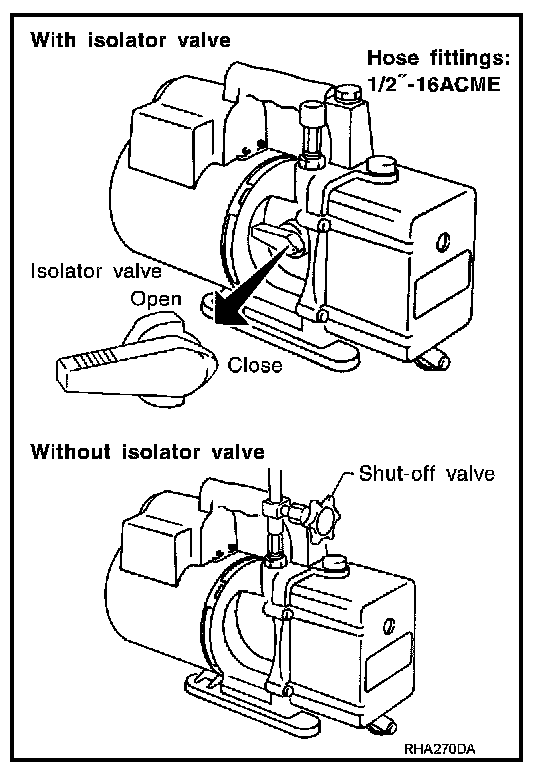 With isolator valve

Hose fittings:
1/2″-16ACME

Isolator valve

Open

Close

Without isolator valve

Shut-off valve

RHA270DA