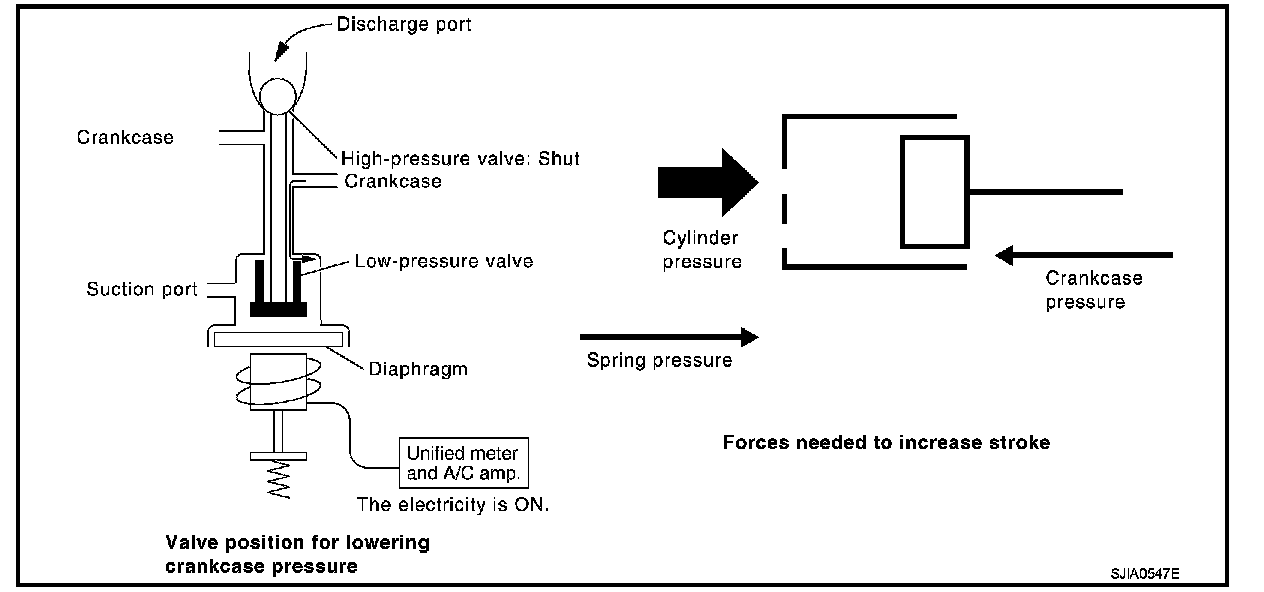 Discharge port

Crankcase

High-pressure valve: Shut

Crankcase

Low-pressure valve

Suction port

Diaphragm

Unified meter and A/C amp.

The electricity is ON.

Valve position for lowering crankcase pressure

Cylinder pressure

Crankcase pressure

Spring pressure

Forces needed to increase stroke

SJIA0547E