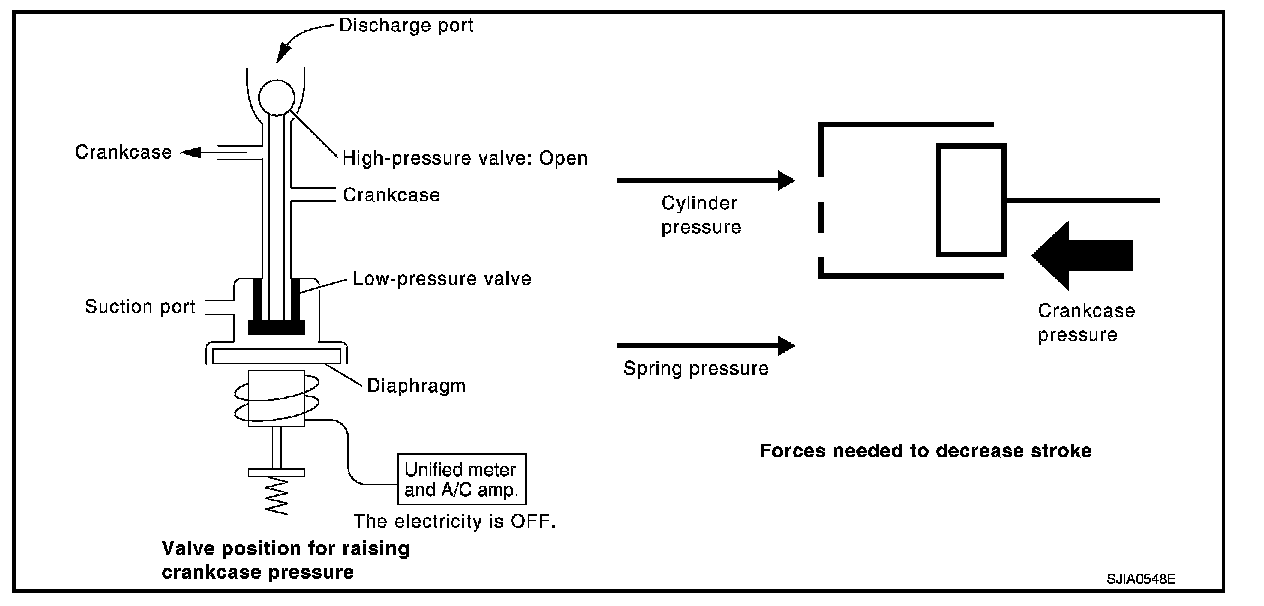 Discharge port

Crankcase

High-pressure valve: Open

Crankcase

Low-pressure valve

Suction port

Diaphragm

Unified meter and A/C amp.

The electricity is OFF.

Valve position for raising crankcase pressure

Cylinder pressure

Spring pressure

Crankcase pressure

Forces needed to decrease stroke

SJIA0548E