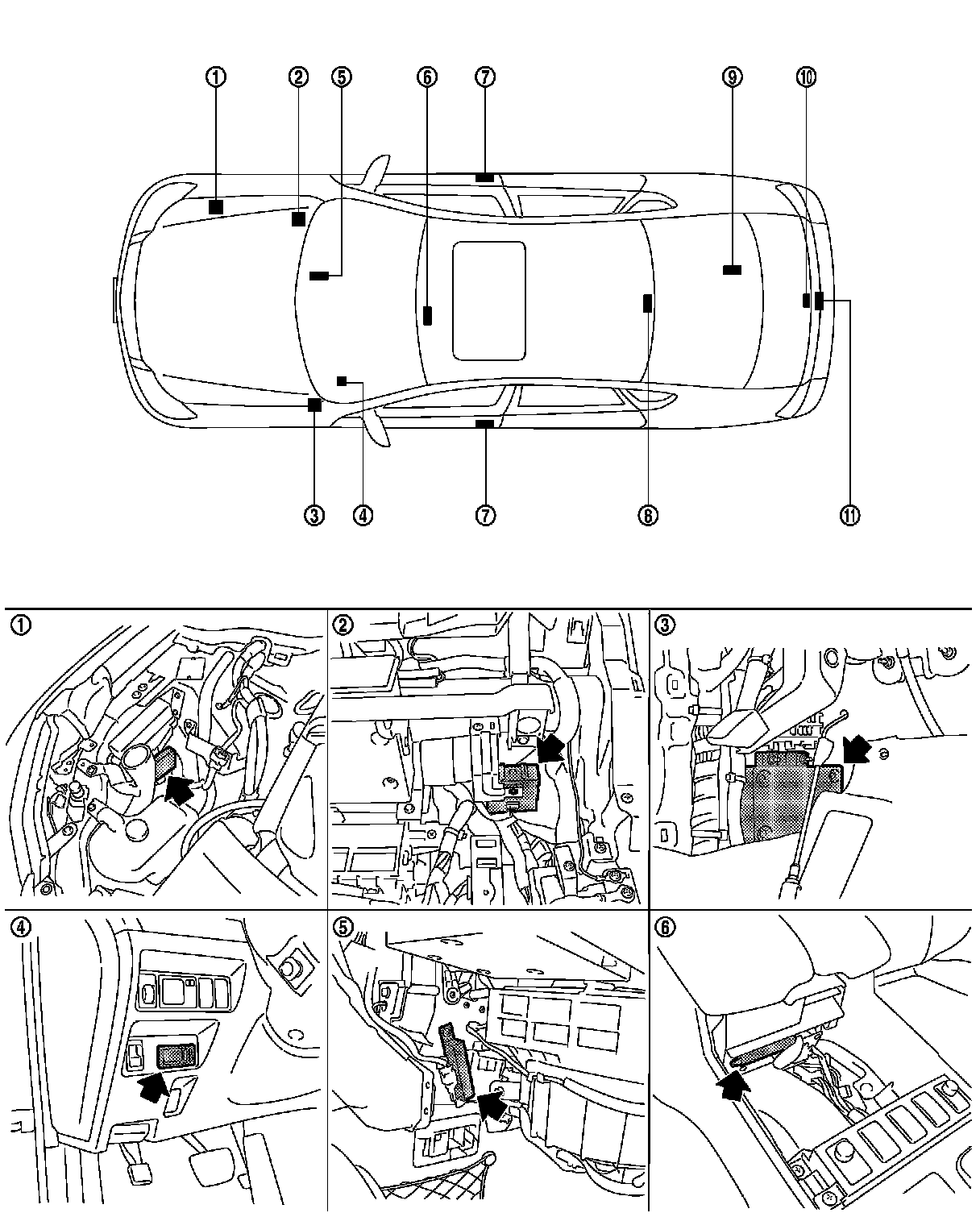 ①
②
⑤
⑥
⑦
⑨
⑩
③
④
⑦
⑧
⑪
①
②
③
④
⑤
⑥