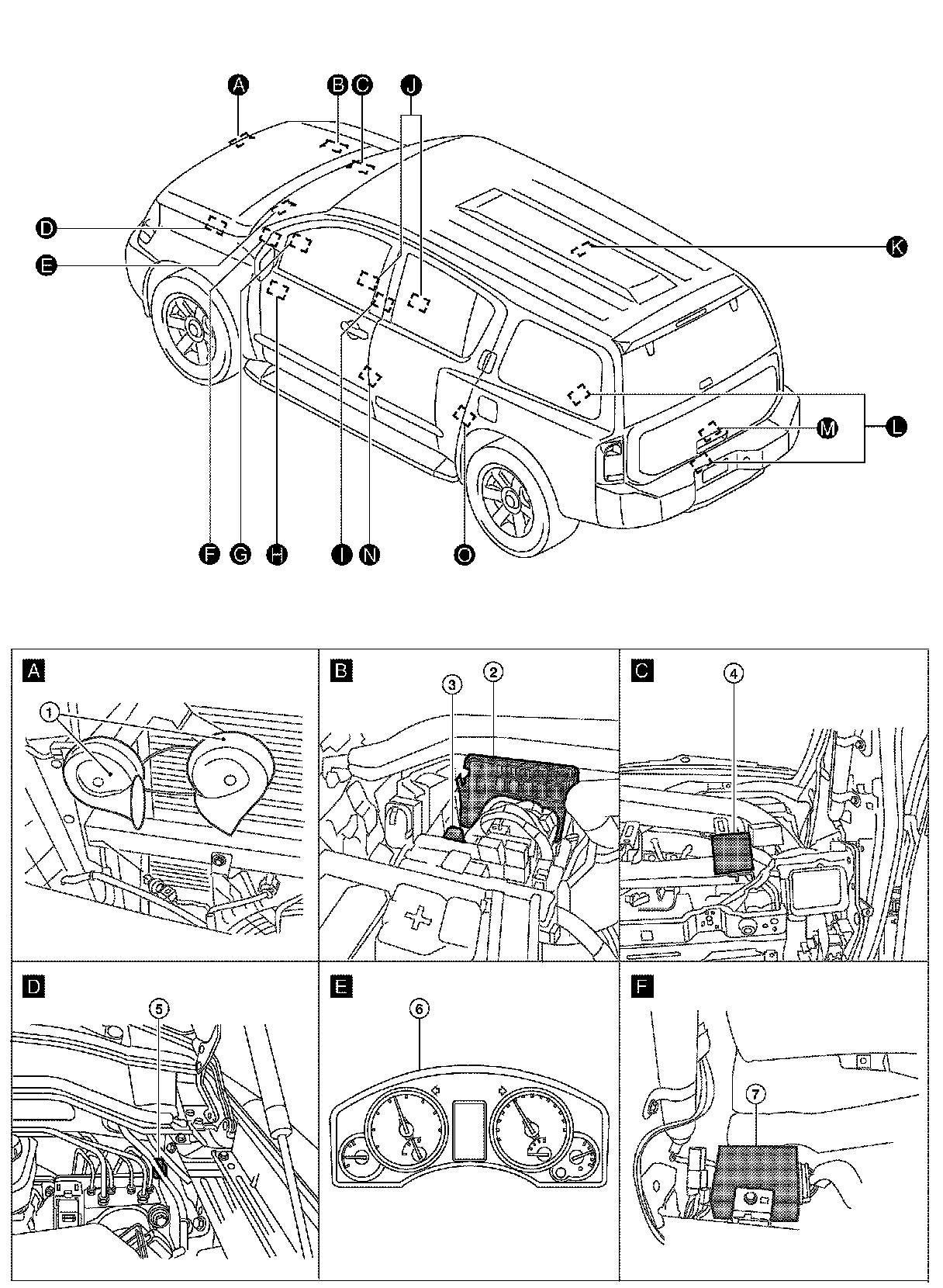 A B C J

D

E

K

M L

F G H I N O

A
1

B
3 2

C
4

D
5

E
6

F
7