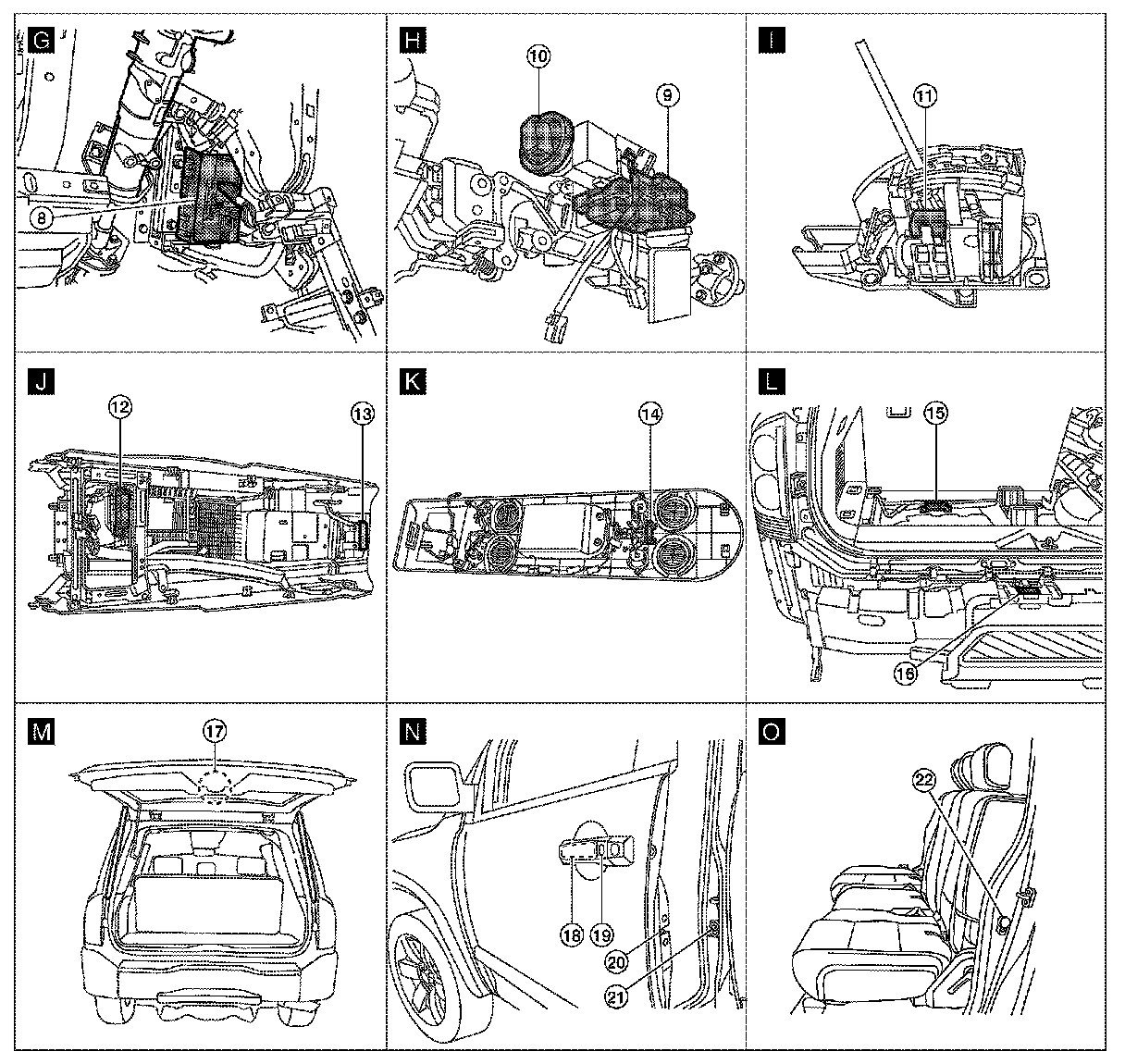 G

8

H

10

9

I

11

J

12

13

K

14

L

15

16

M

17

N

18

19

20

21

O

22