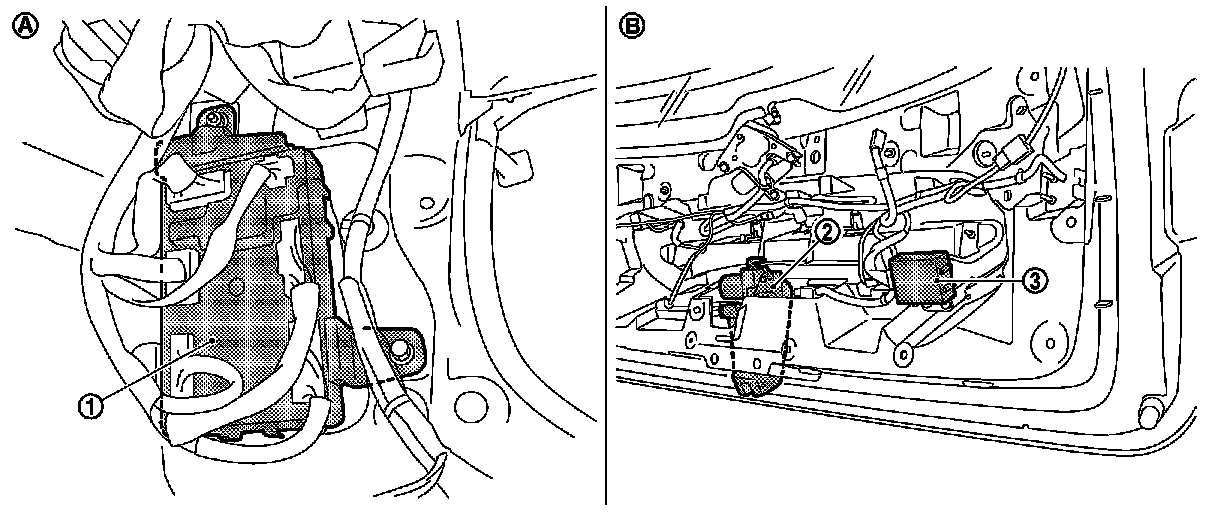 A

1

B

2

3