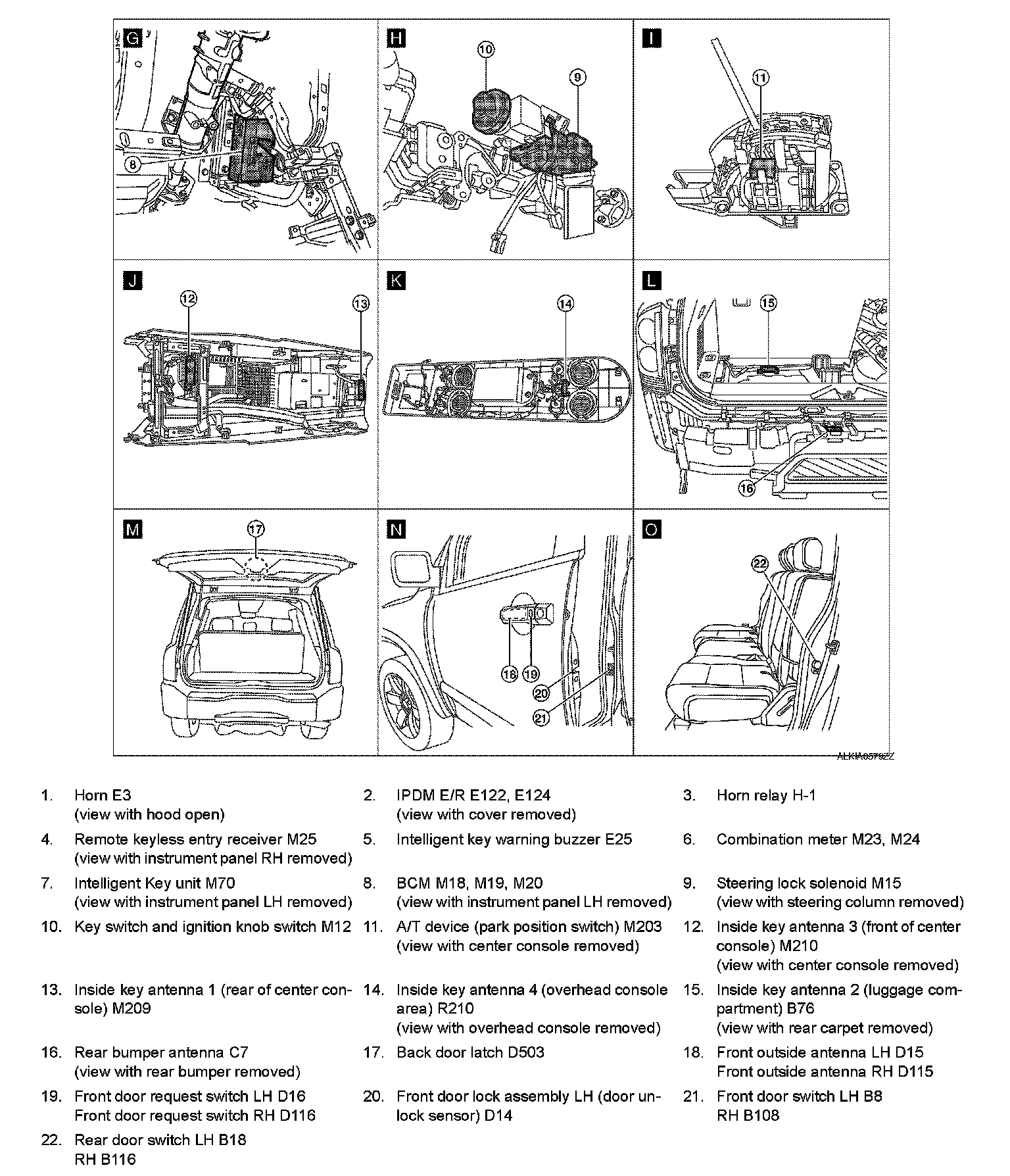 G

8

H

10

9

I

11

J

12

13

K

14

L

15

16

M

17

N

18 19

20

21

O

22

ALKIA0579ZZ

1. Horn E3 (view with hood open)

2. IPDM E/R E122, E124 (view with cover removed)

3. Horn relay H-1

4. Remote keyless entry receiver M25 (view with instrument panel RH removed)

5. Intelligent key warning buzzer E25

6. Combination meter M23, M24

7. Intelligent Key unit M70 (view with instrument panel LH removed)

8. BCM M18, M19, M20 (view with instrument panel LH removed)

9. Steering lock solenoid M15 (view with steering column removed)

10. Key switch and ignition knob switch M12

11. A/T device (park position switch) M203 (view with center console removed)

12. Inside key antenna 3 (front of center console) M210 (view with center console removed)

13. Inside key antenna 1 (rear of center console) M209

14. Inside key antenna 4 (overhead console area) R210 (view with overhead console removed)

15. Inside key antenna 2 (luggage compartment) B76 (view with rear carpet removed)

16. Rear bumper antenna C7 (view with rear bumper removed)

17. Back door latch D503

18. Front outside antenna LH D15
Front outside antenna RH D115

19. Front door request switch LH D16
Front door request switch RH D116

20. Front door lock assembly LH (door unlock sensor) D14

21. Front door switch LH B8
RH B108

22. Rear door switch LH B18
RH B116