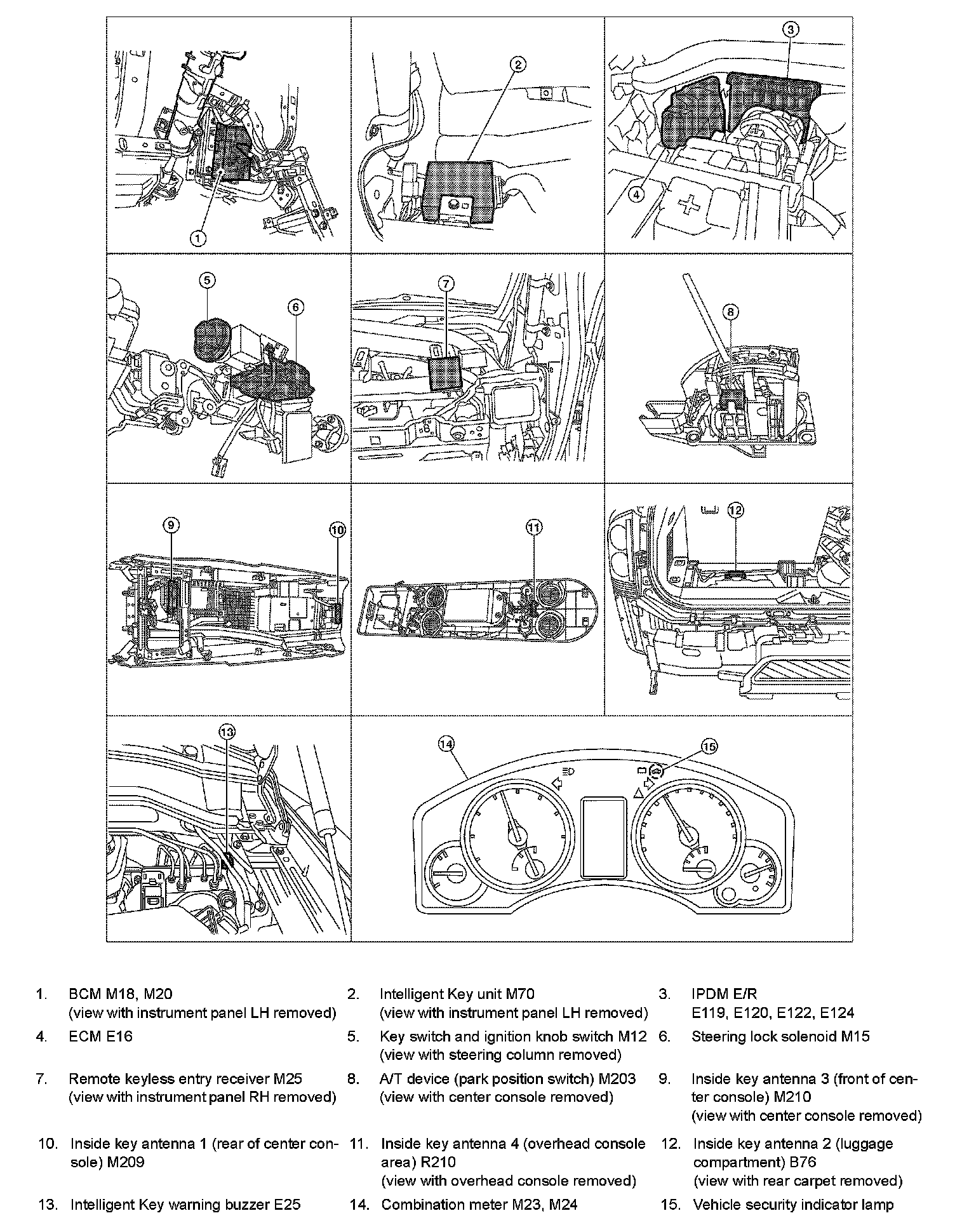 1
2
3
4
5
6
7
8
9
10
11
12
13
14
15

1. BCM M18, M20 (view with instrument panel LH removed)
2. Intelligent Key unit M70 (view with instrument panel LH removed)
3. IPDM E/R E119, E120, E122, E124
4. ECM E16
5. Key switch and ignition knob switch M12 (view with steering column removed)
6. Steering lock solenoid M15
7. Remote keyless entry receiver M25 (view with instrument panel RH removed)
8. A/T device (park position switch) M203 (view with center console removed)
9. Inside key antenna 3 (front of center console) M210 (view with center console removed)
10. Inside key antenna 1 (rear of center console) M209
11. Inside key antenna 4 (overhead console area) R210 (view with overhead console removed)
12. Inside key antenna 2 (luggage compartment) B76 (view with rear carpet removed)
13. Intelligent Key warning buzzer E25
14. Combination meter M23, M24
15. Vehicle security indicator lamp