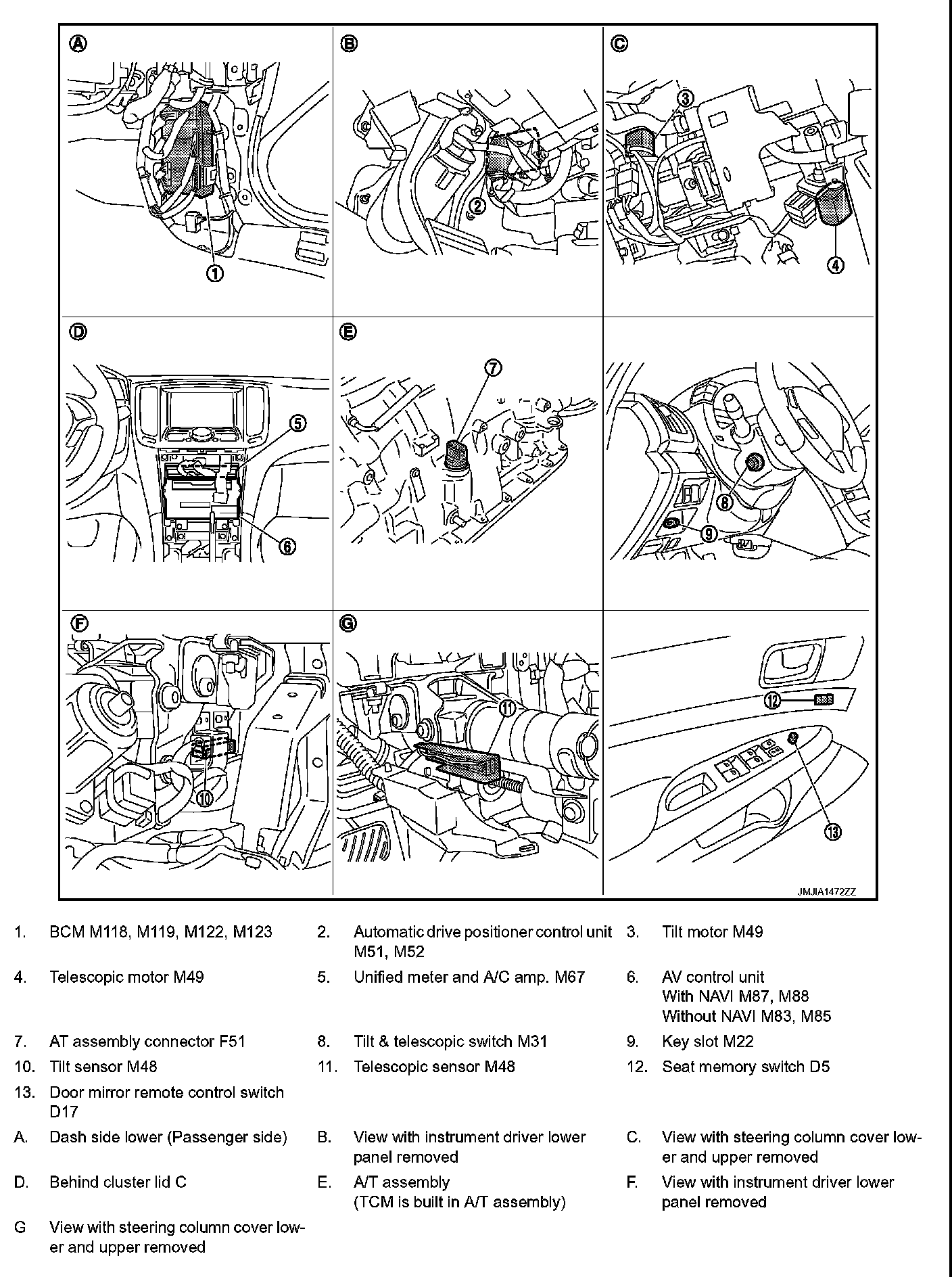 A

1

B

2

C

3

4

D

5

6

E

7

8

9

F

10

G

11

12

13

JMJIA1472ZZ

1. BCM M118, M119, M122, M123

2. Automatic drive positioner control unit M51, M52

3. Tilt motor M49

4. Telescopic motor M49

5. Unified meter and A/C amp. M67

6. AV control unit
With NAVI M87, M88
Without NAVI M83, M85

7. AT assembly connector F51

8. Tilt & telescopic switch M31

9. Key slot M22

10. Tilt sensor M48

11. Telescopic sensor M48

12. Seat memory switch D5

13. Door mirror remote control switch D17

A. Dash side lower (Passenger side)

B. View with instrument driver lower panel removed

C. View with steering column cover lower and upper removed

D. Behind cluster lid C

E. A/T assembly
(TCM is built in A/T assembly)

F. View with instrument driver lower panel removed

G View with steering column cover lower and upper removed