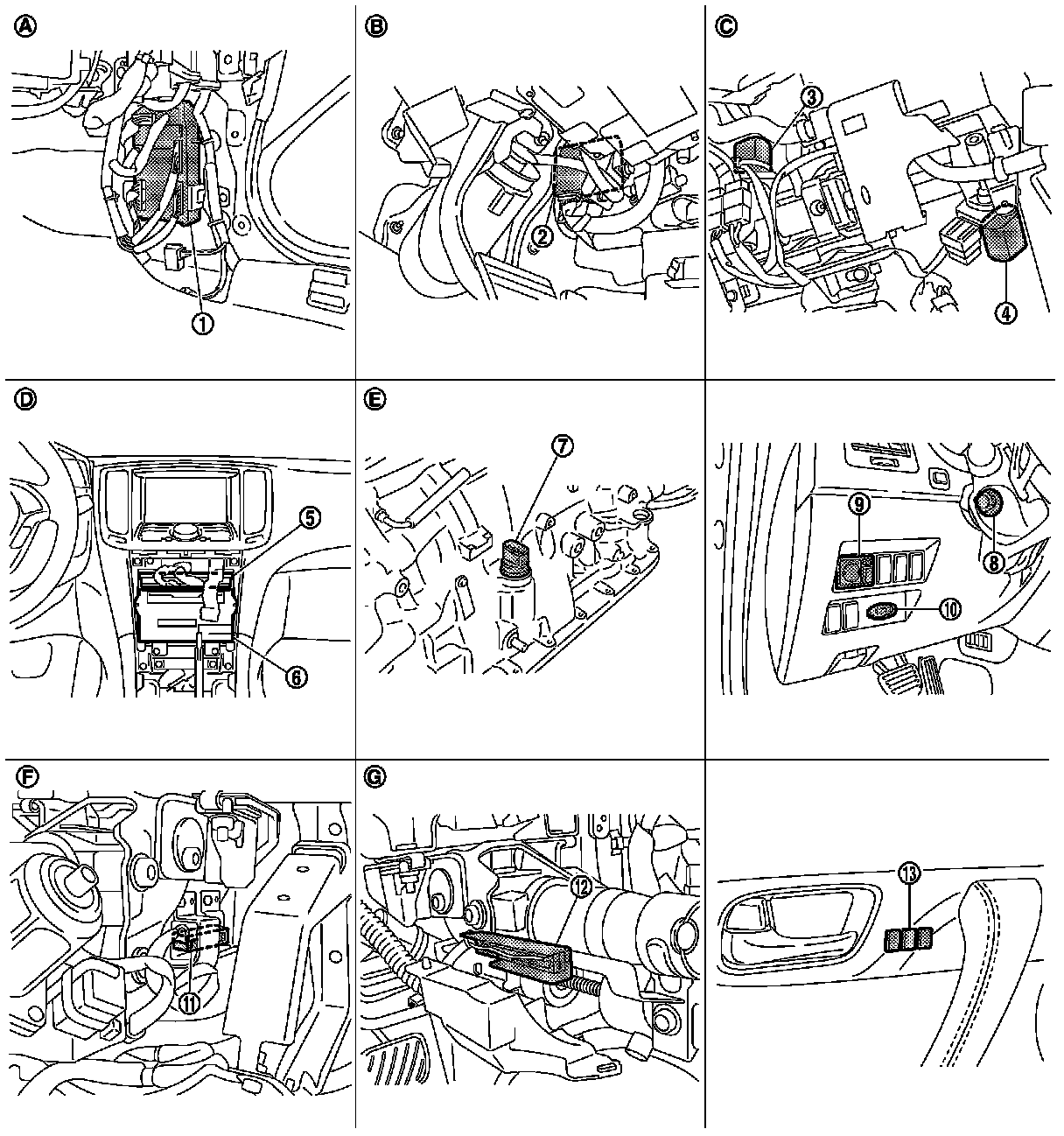 A
1
B
2
C
3
4
D
5
6
E
7
9
8
10
F
11
G
12
13