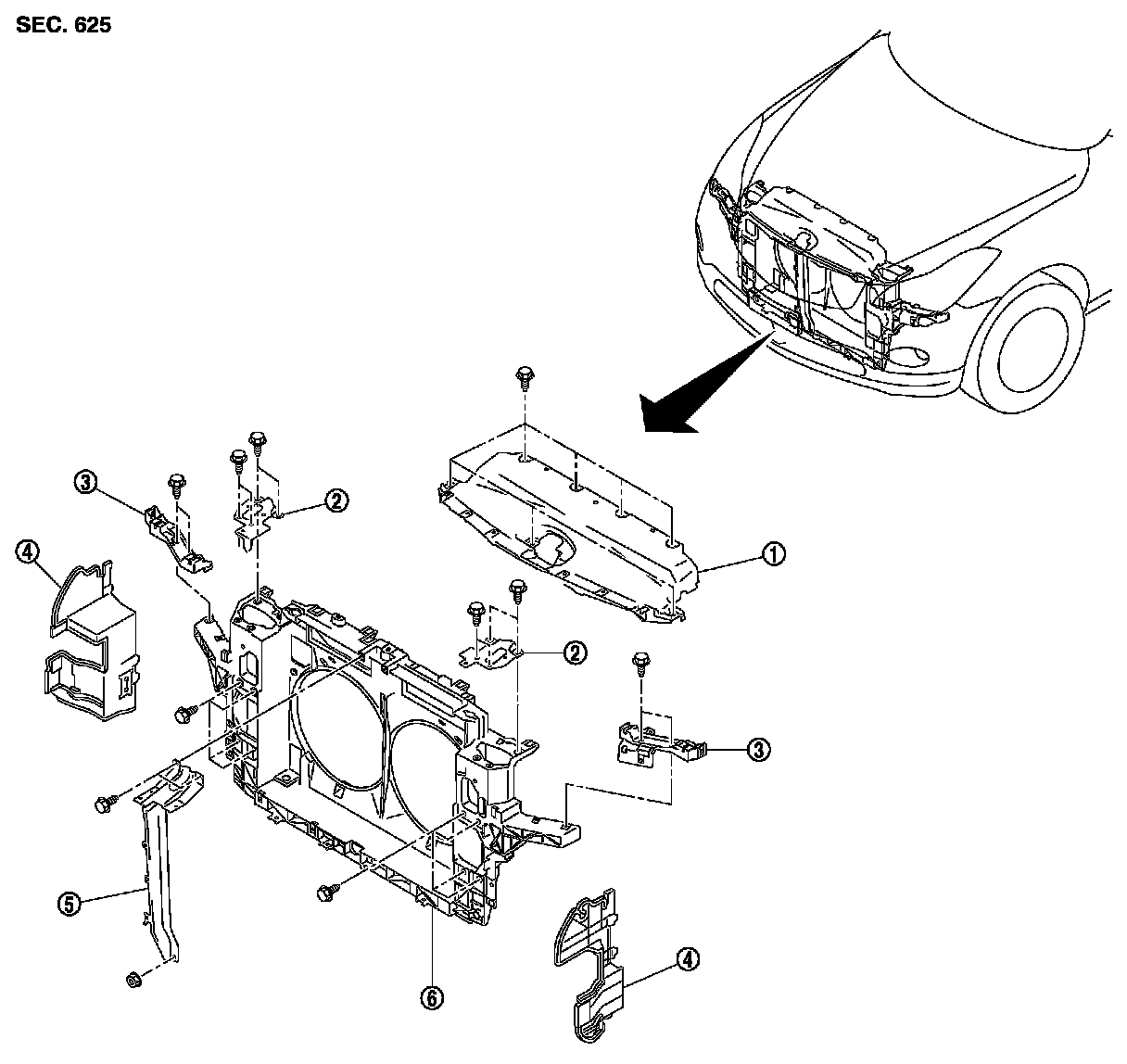 SEC. 625

3
2
4
1
2
3
5
6
4