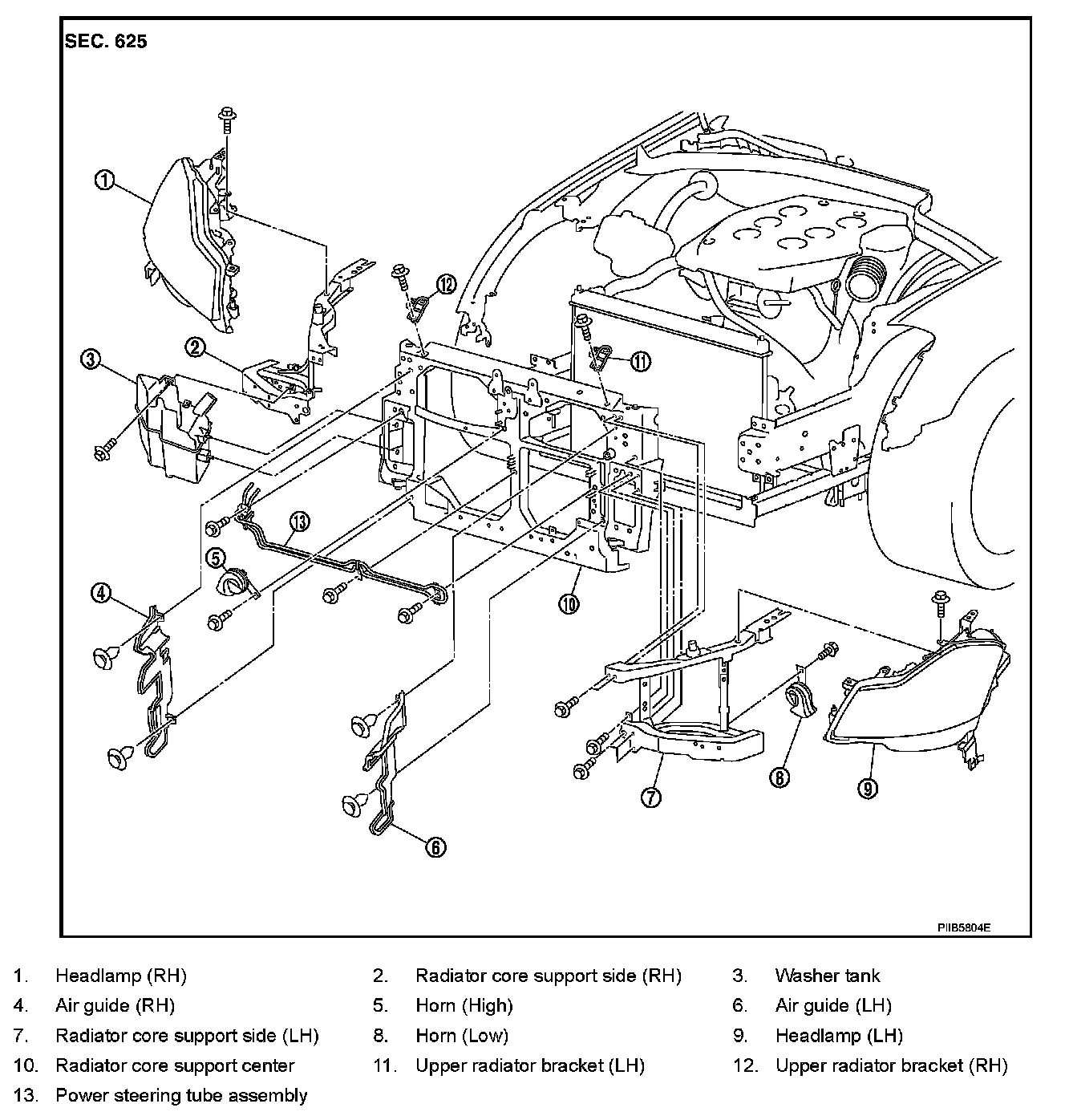 SEC. 625

1 2 3 4 5 6 7 8 9 10 11 12 13

PIIB5804E

1. Headlamp (RH)
2. Radiator core support side (RH)
3. Washer tank
4. Air guide (RH)
5. Horn (High)
6. Air guide (LH)
7. Radiator core support side (LH)
8. Horn (Low)
9. Headlamp (LH)
10. Radiator core support center
11. Upper radiator bracket (LH)
12. Upper radiator bracket (RH)
13. Power steering tube assembly