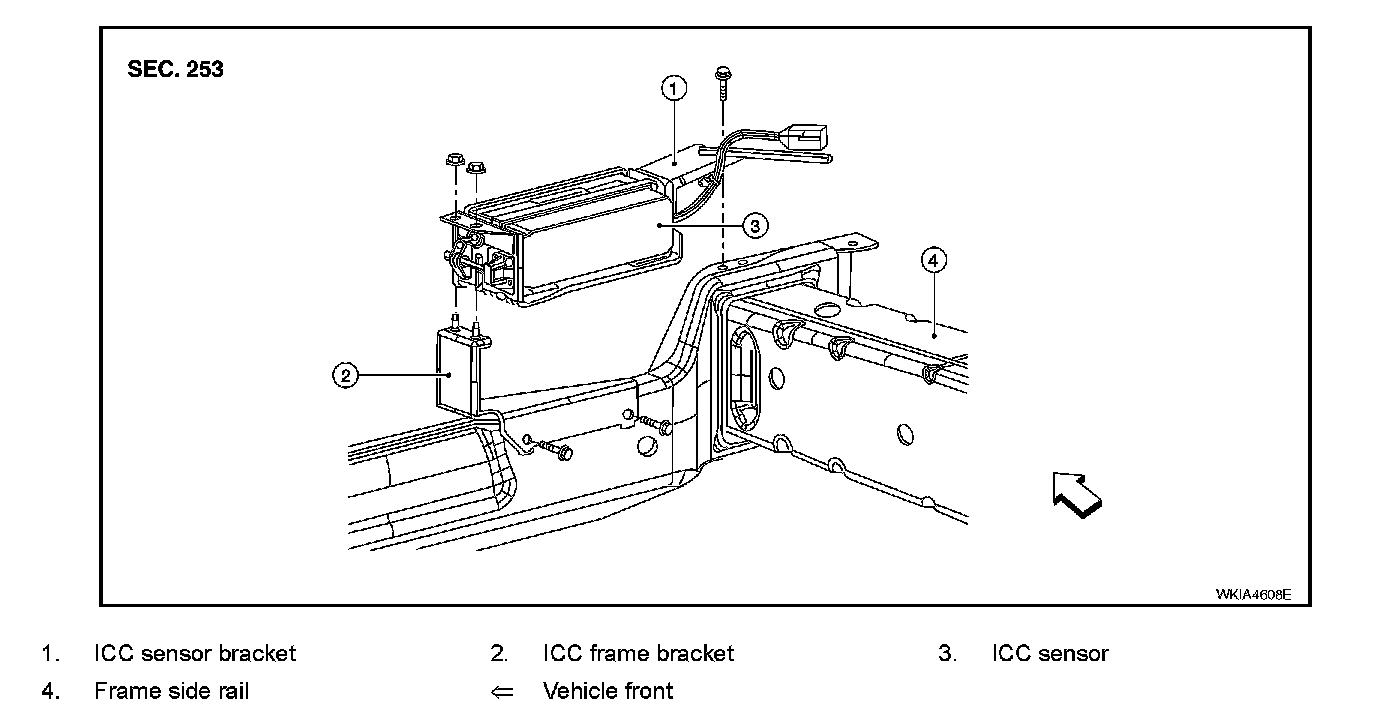 SEC. 253

1

3

4

2

WKIA4608E

1. ICC sensor bracket
2. ICC frame bracket
3. ICC sensor
4. Frame side rail
⇐ Vehicle front