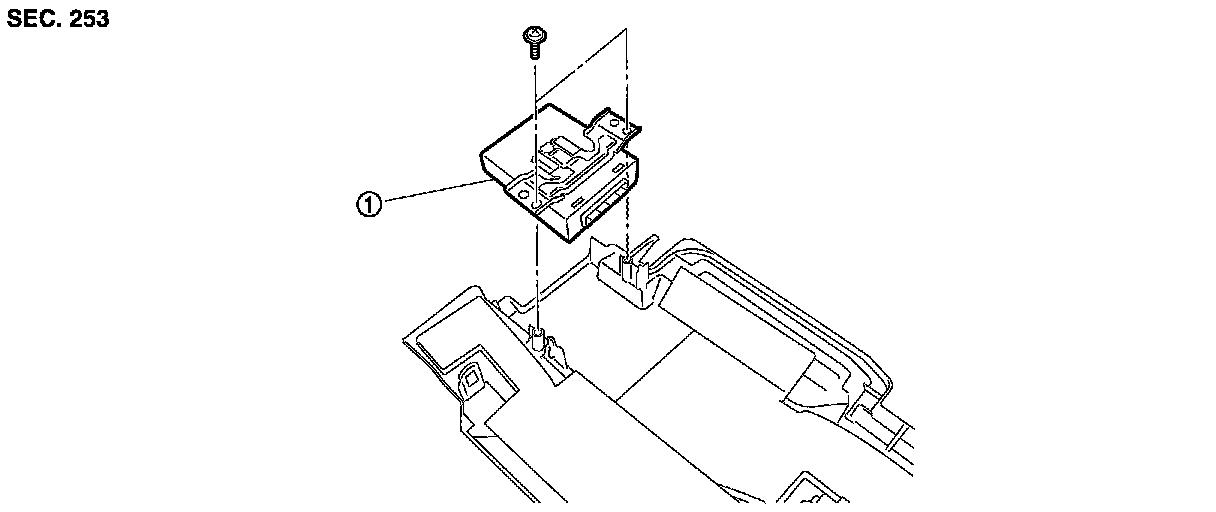 SEC. 253

①