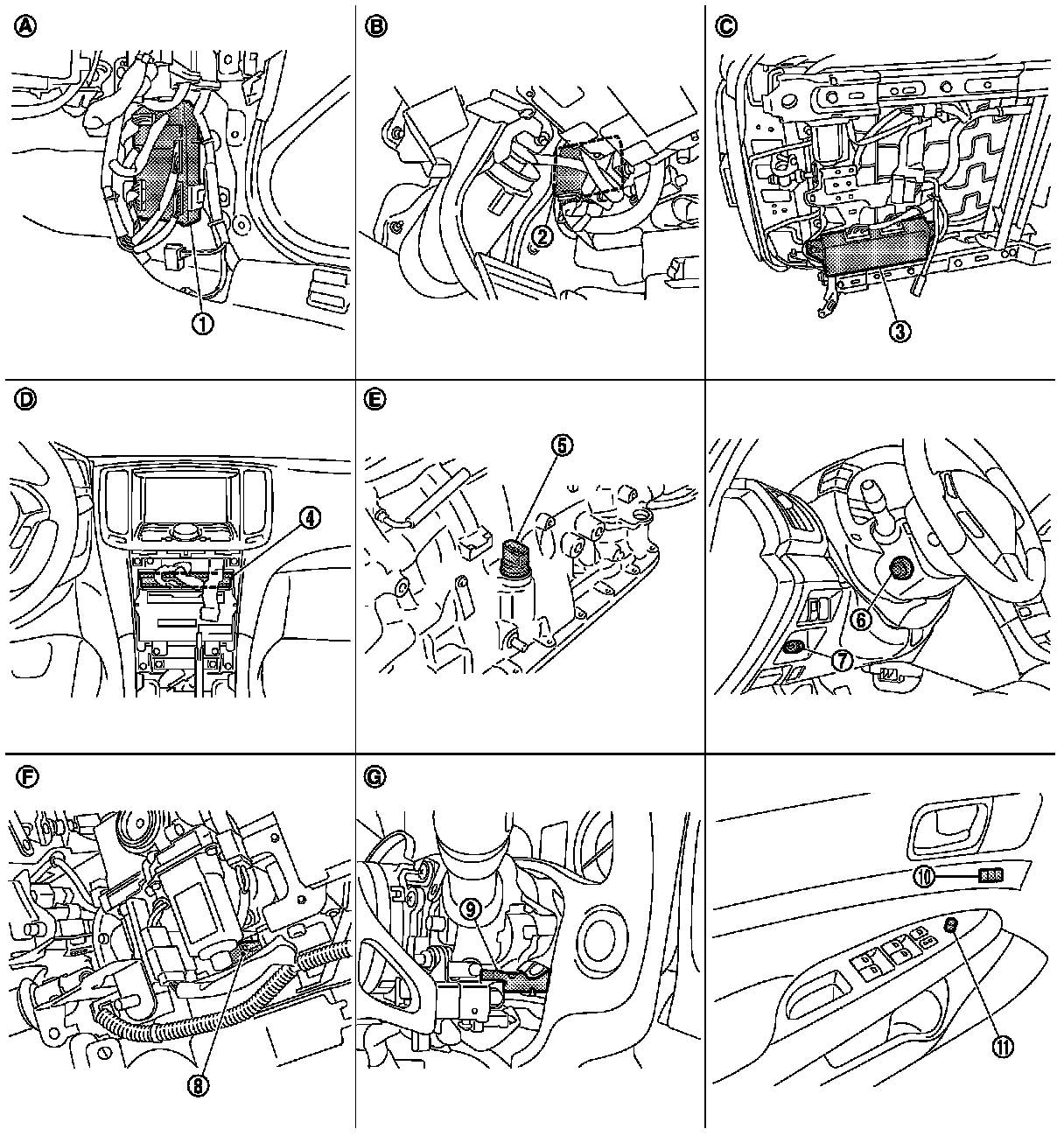 A
①

B
②

C
③

D
④

E
⑤

⑥
⑦

F
⑧

G
⑨

⑩
⑪