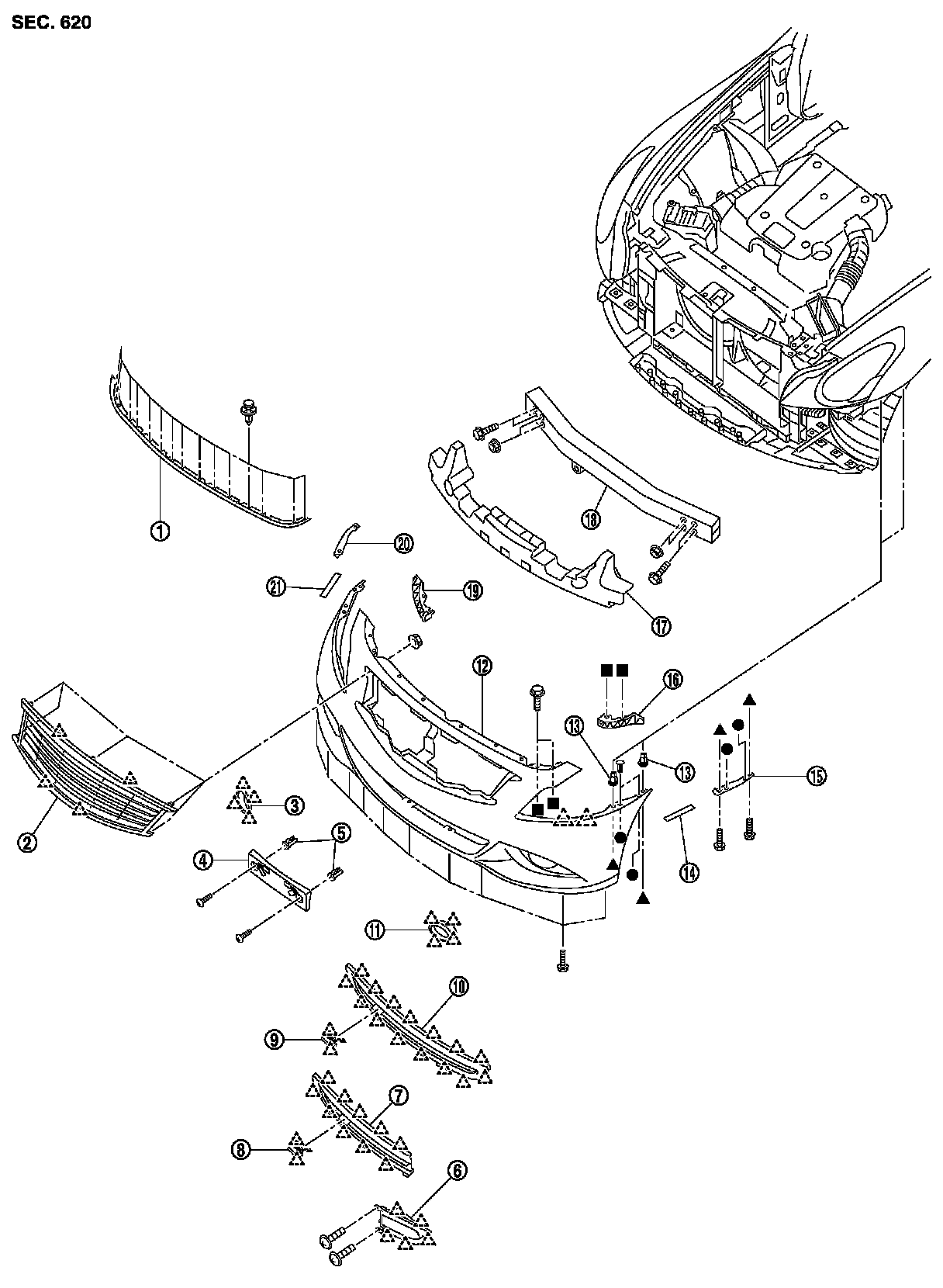 SEC. 620

1
18
20
21
19
17
12
16
13
13
15
2
3
5
4
14
11
10
9
7
8
6