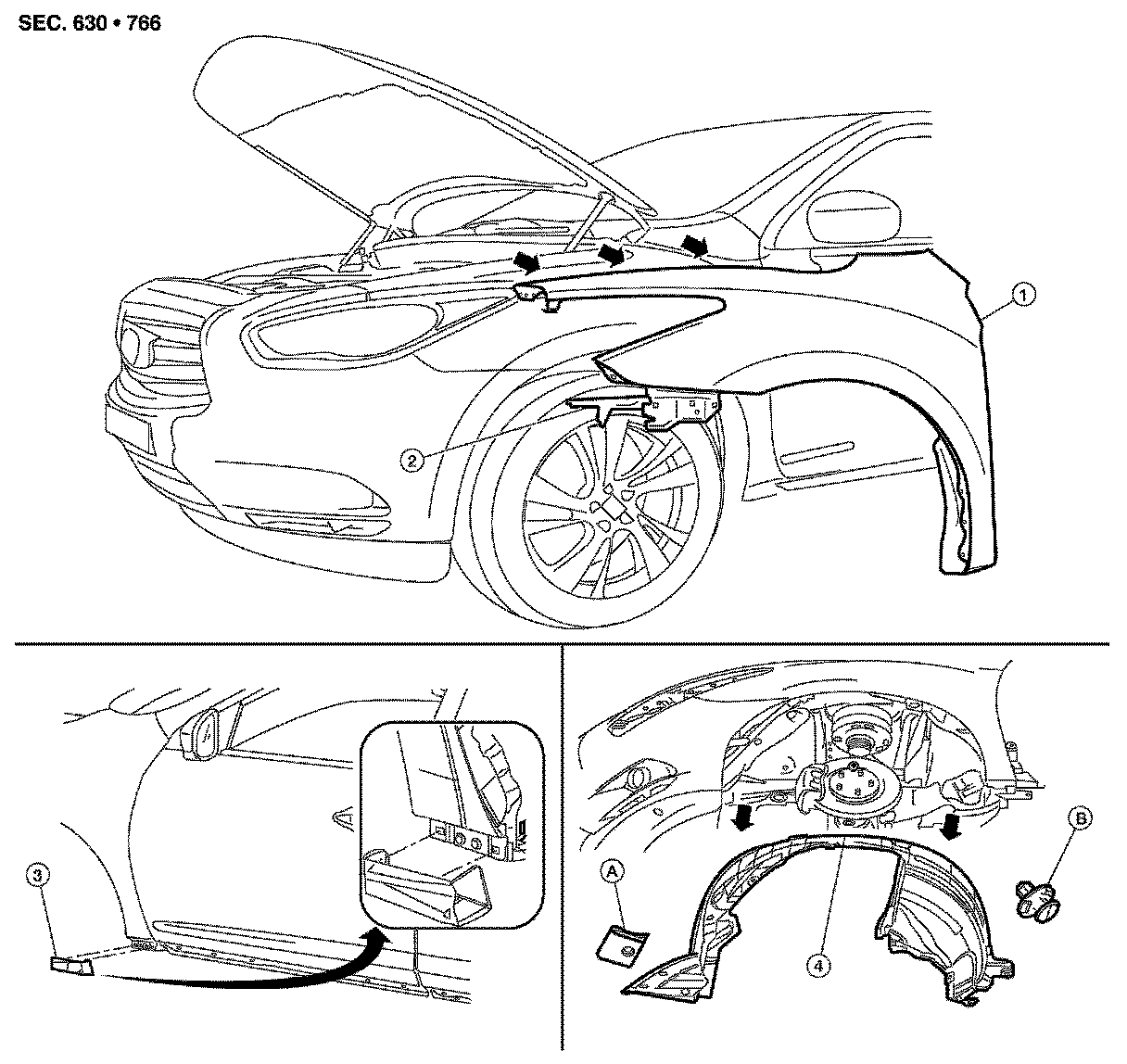 SEC. 630 • 766

1

2

3

A

4

B