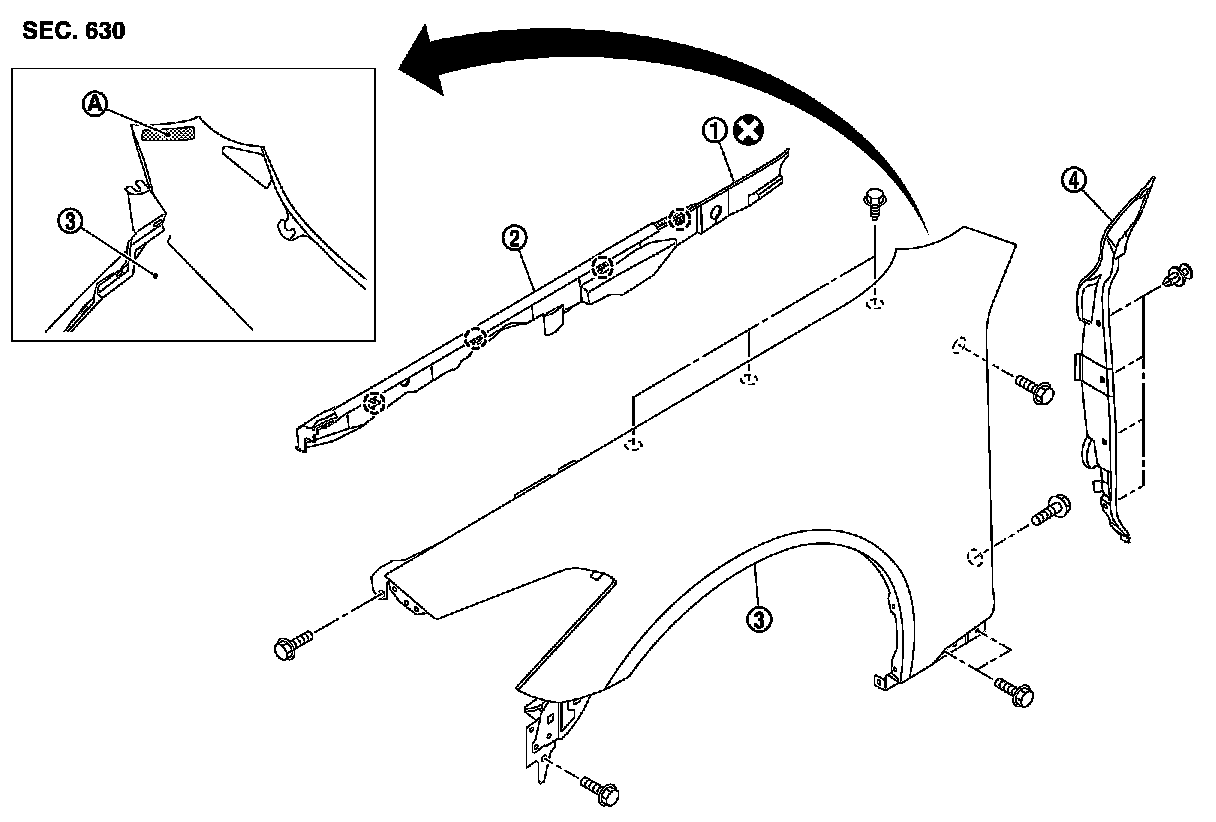 SEC. 630

A

3

1

2

4

3