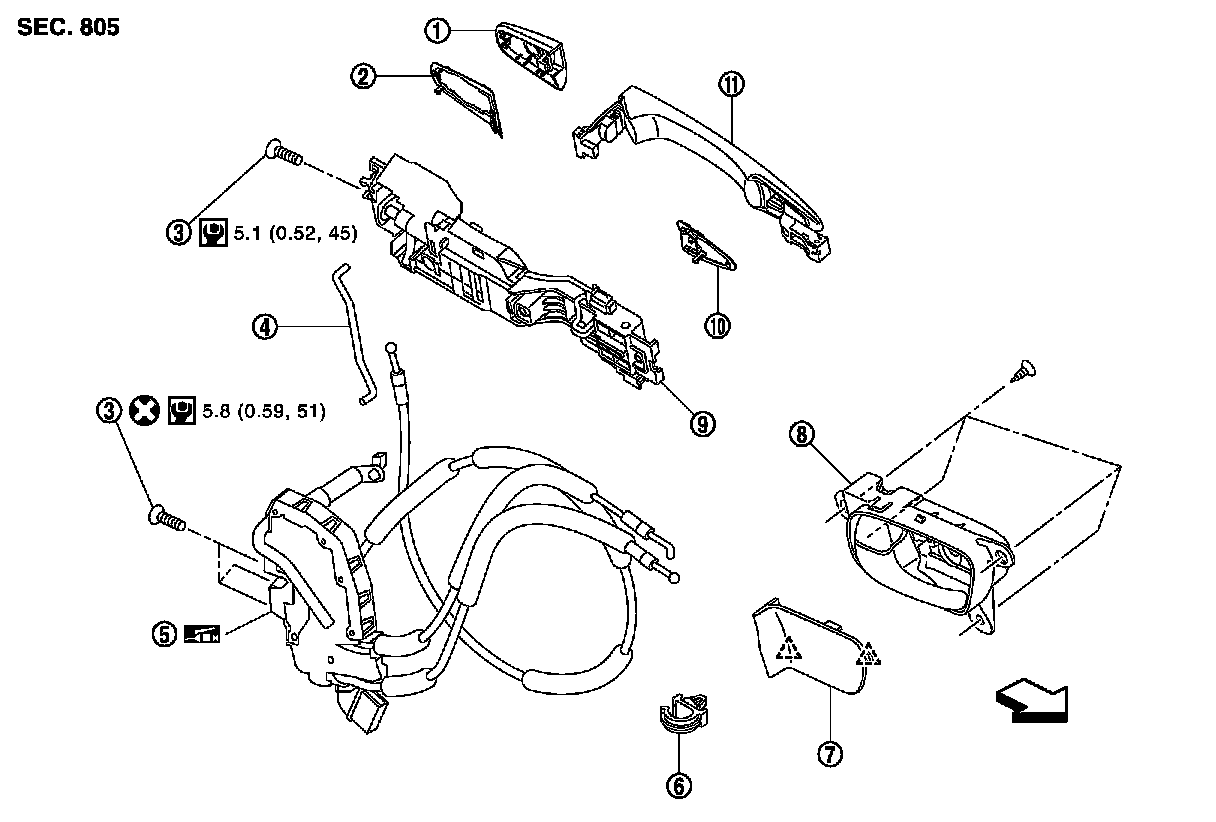 SEC. 805

①

②

⑪

③ 5.1 (0.52, 45)

④

⑩

③ 5.8 (0.59, 51)

⑨

⑧

⑤

⑥

⑦