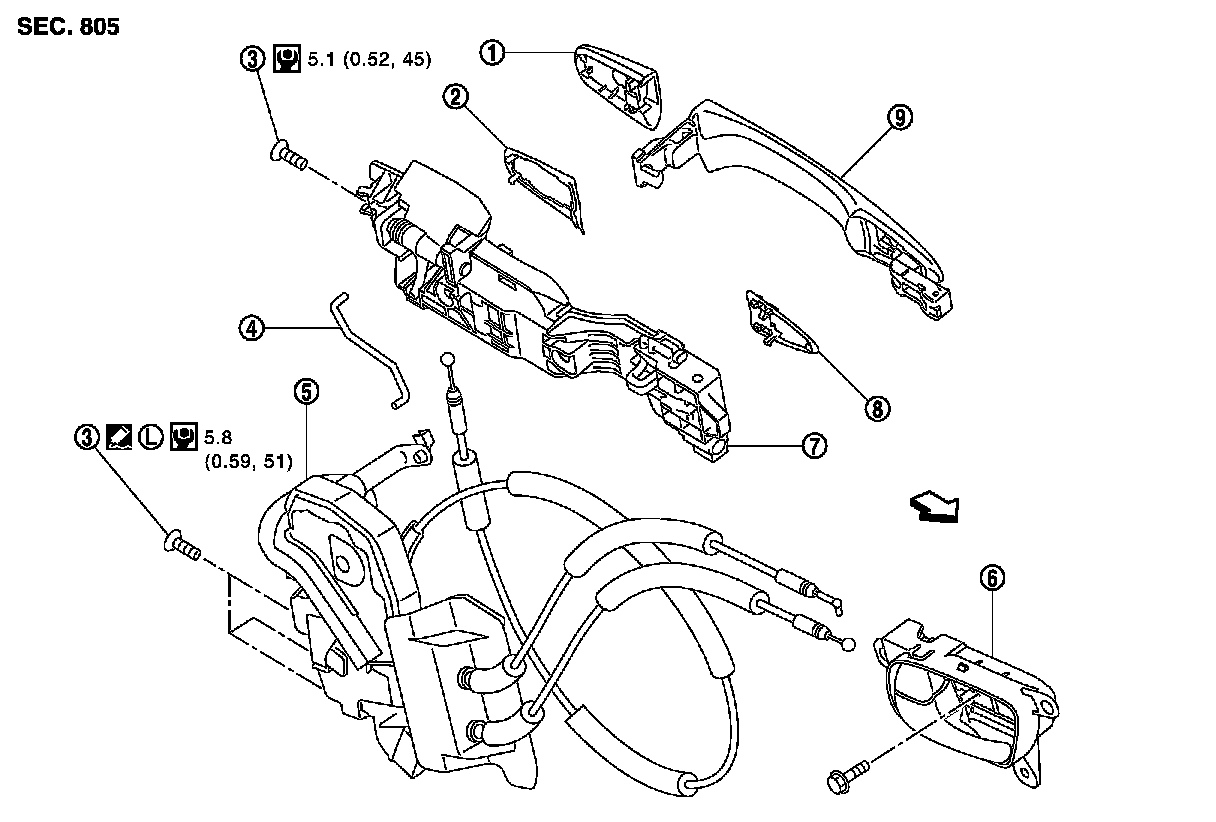 SEC. 805

③ 5.1 (0.52, 45)

①

②

⑨

④

⑤

③ Ⓛ 5.8 (0.59, 51)

⑧

⑦

⑥