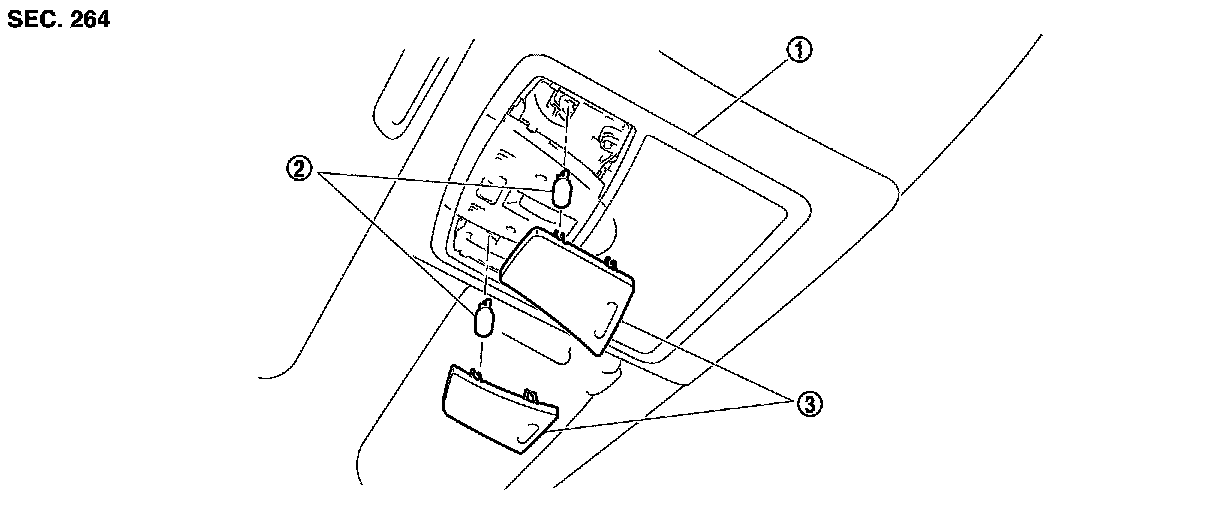 SEC. 264

①

②

③