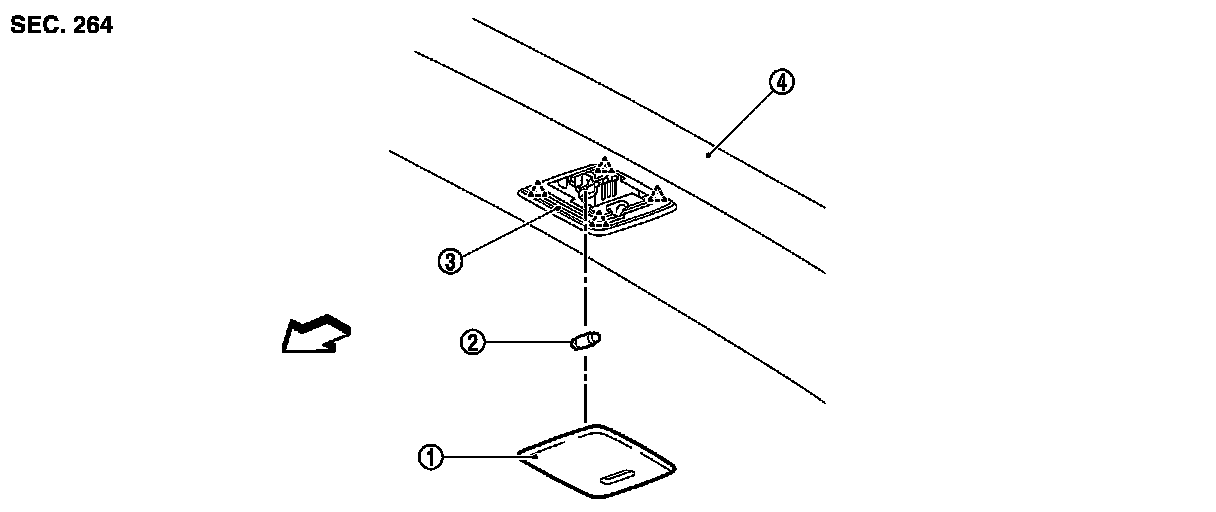 SEC. 264

④

③

②

①