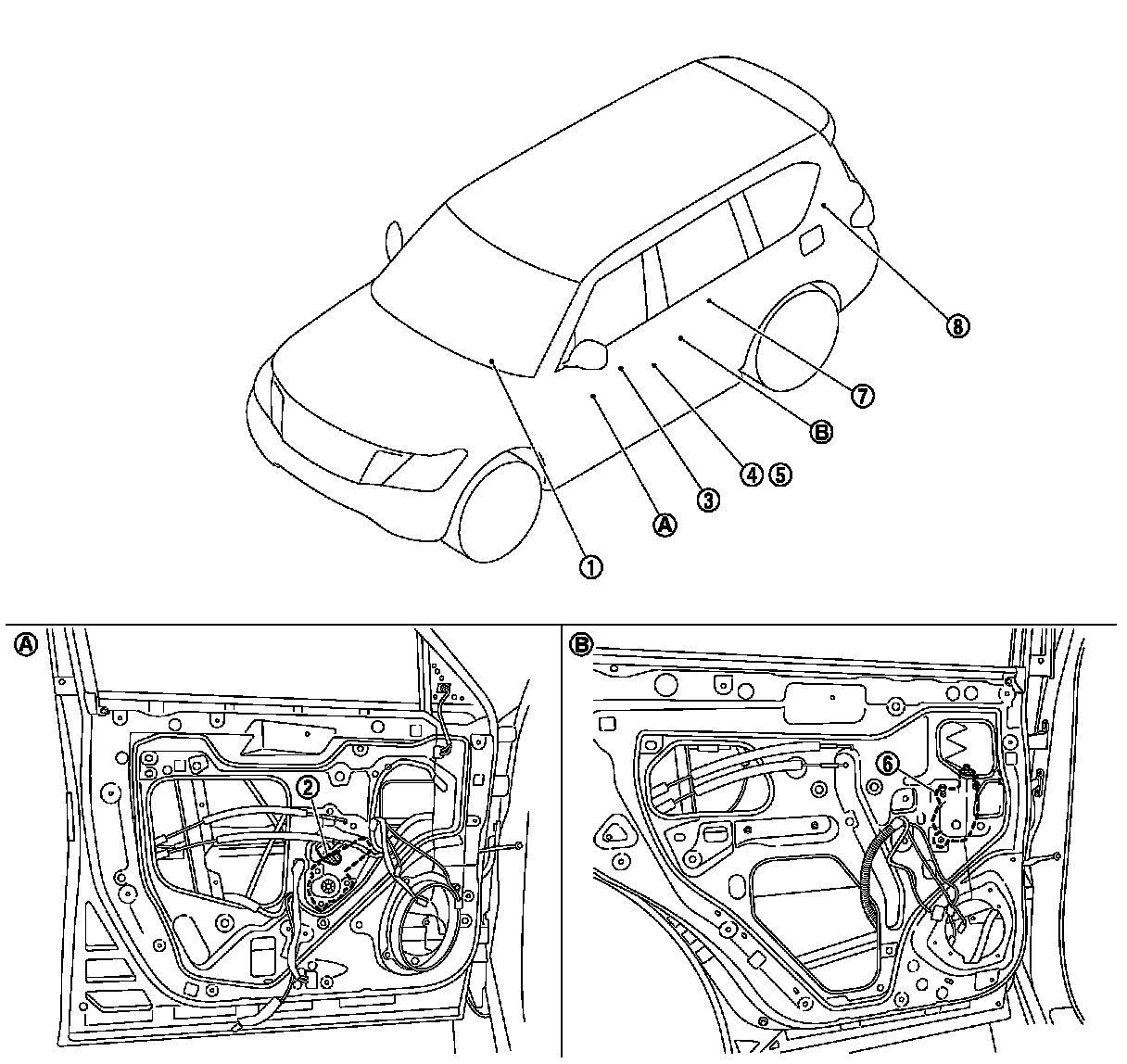 8
7
B
4 5
3
A
1
A
2
B
6