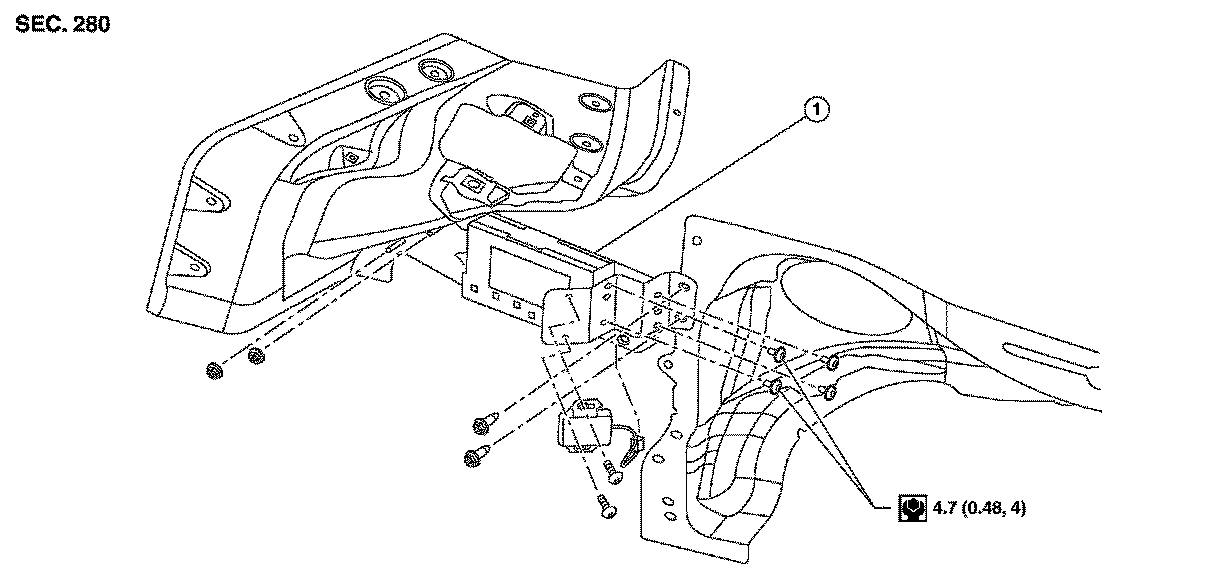 SEC. 280

1

4.7 (0.48, 4)