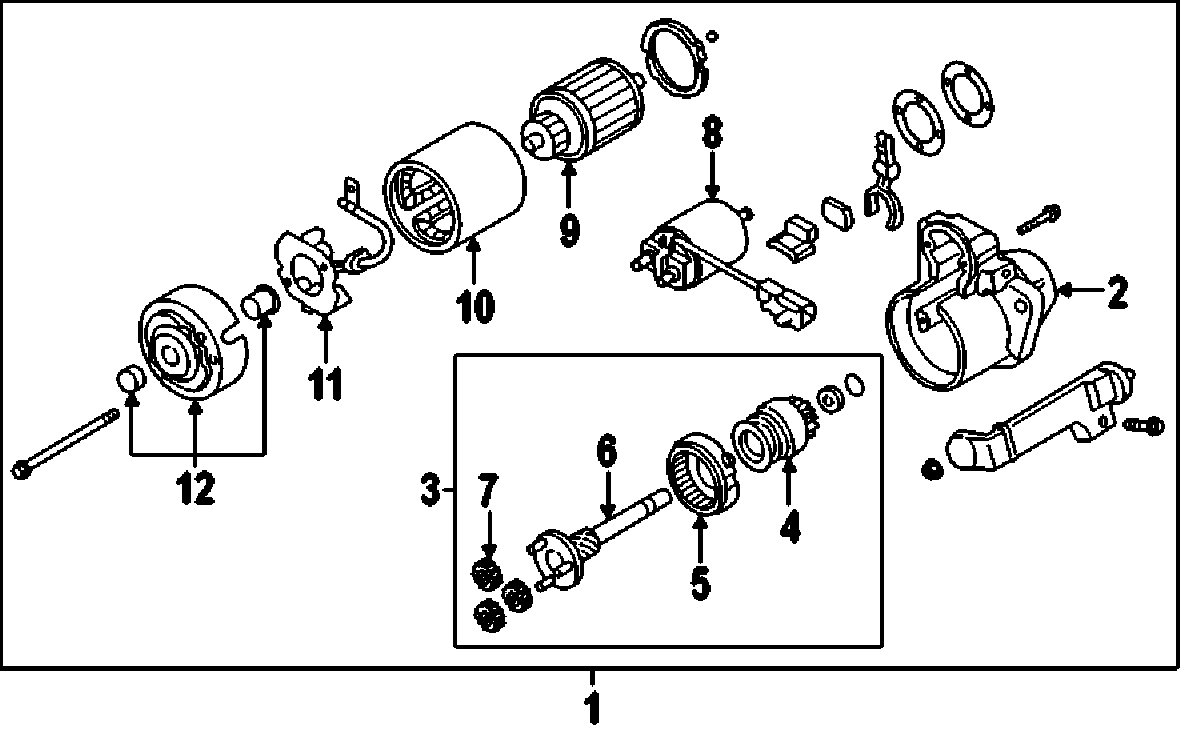 8
9
10
2
11
12
3
7
6
5
4
1