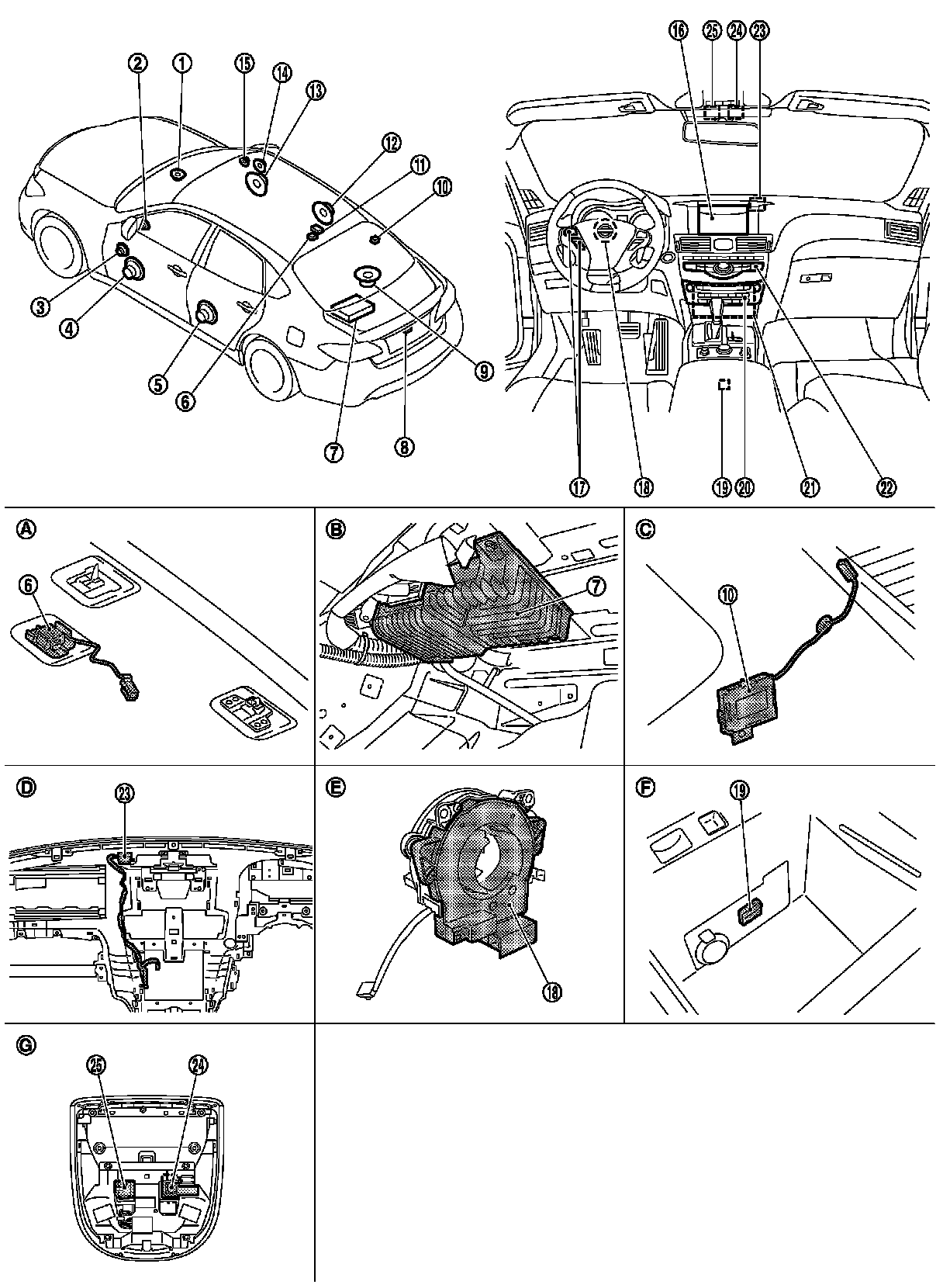 2 1 15 14 13 12 11 10 3 4 5 6 7 8 9

16 25 24 23 17 18 19 20 21 22

A 6

B 7

C 10

D 23

E 18

F 19

G 25 24