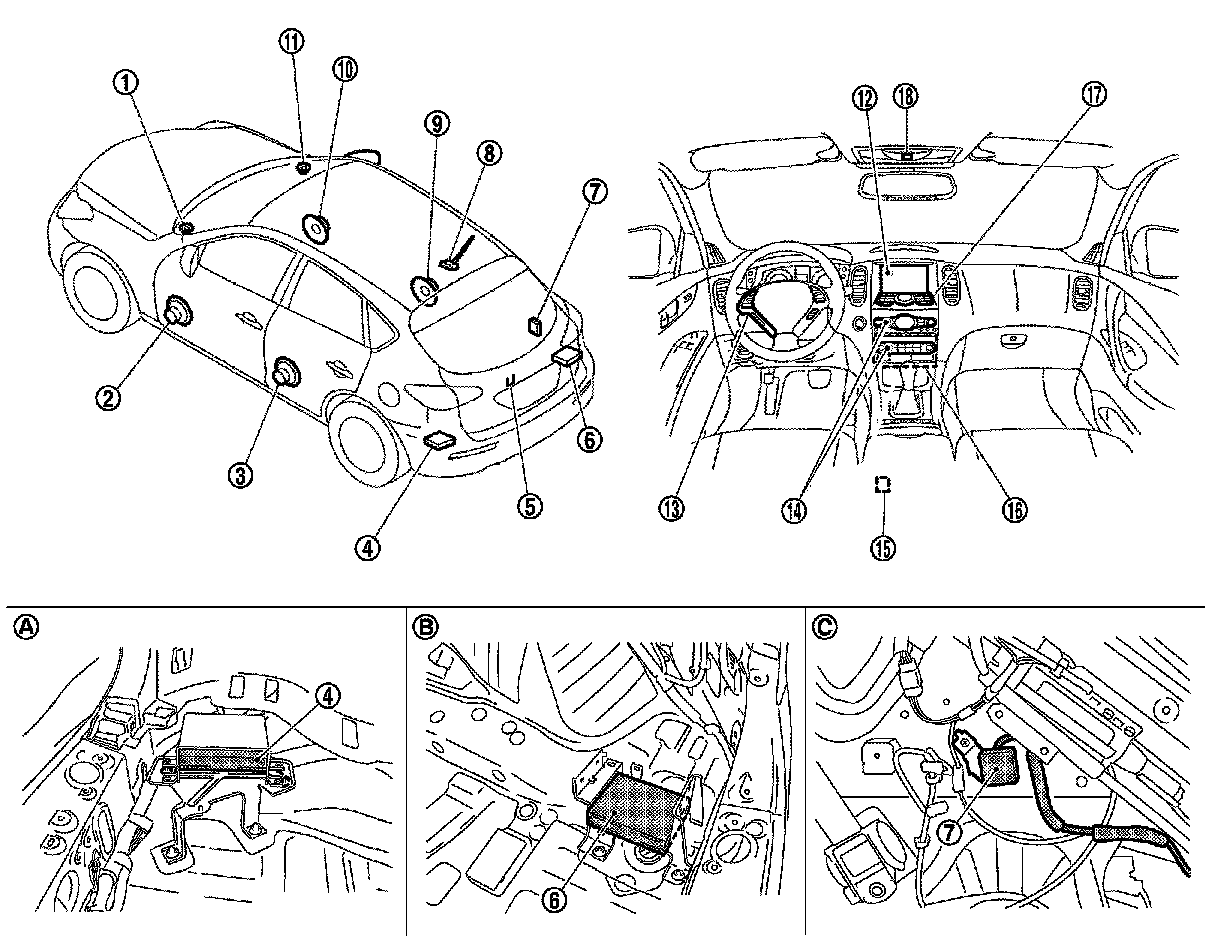 ①
⑪
⑩
⑨
⑧
⑦
②
③
④
⑤
⑥
⑫
⑱
⑰
⑬
⑭
⑮
⑯
Ⓐ
④
Ⓑ
⑥
Ⓒ
⑦