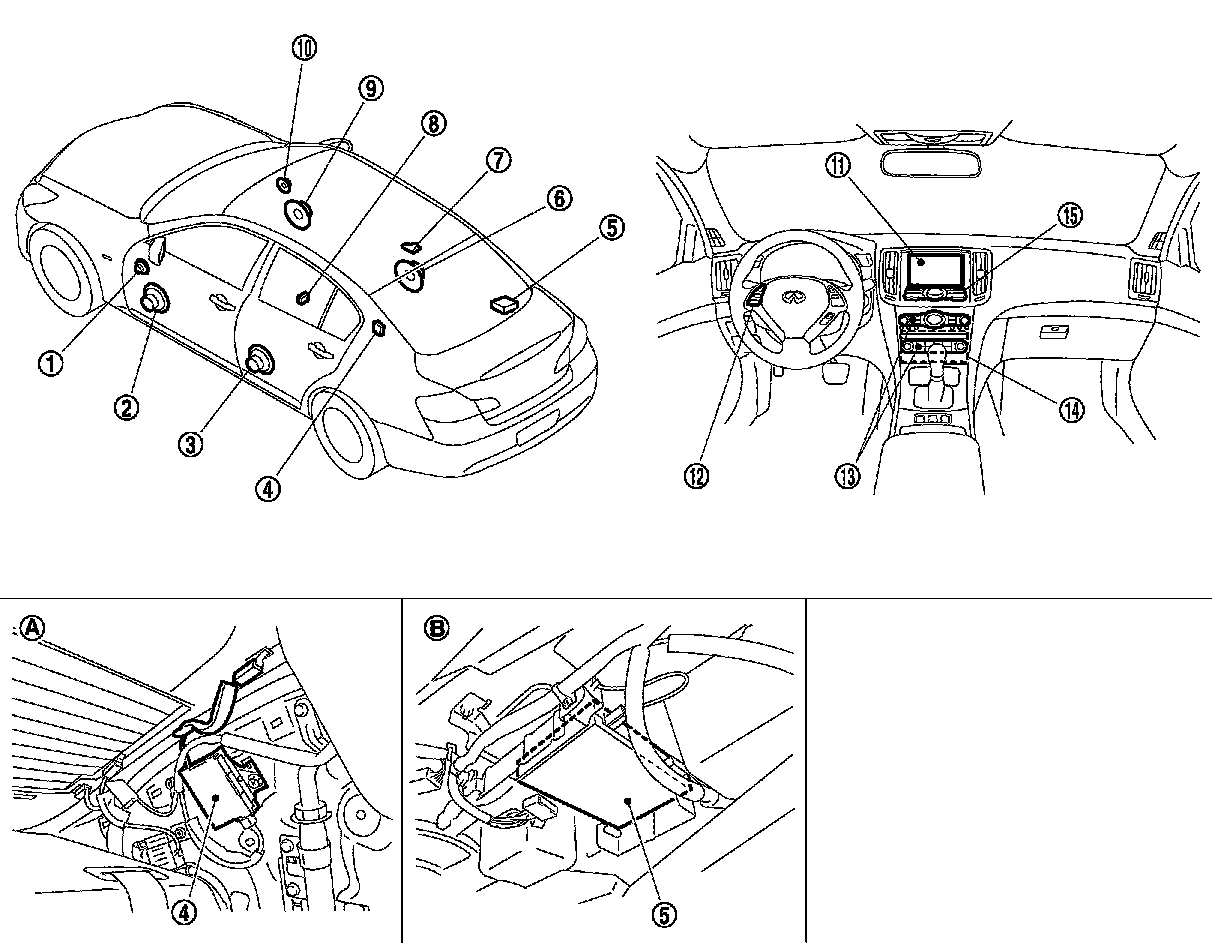 10
9
8
7
6
5
1
2
3
4
11
15
12
13
14
A
4
B
5