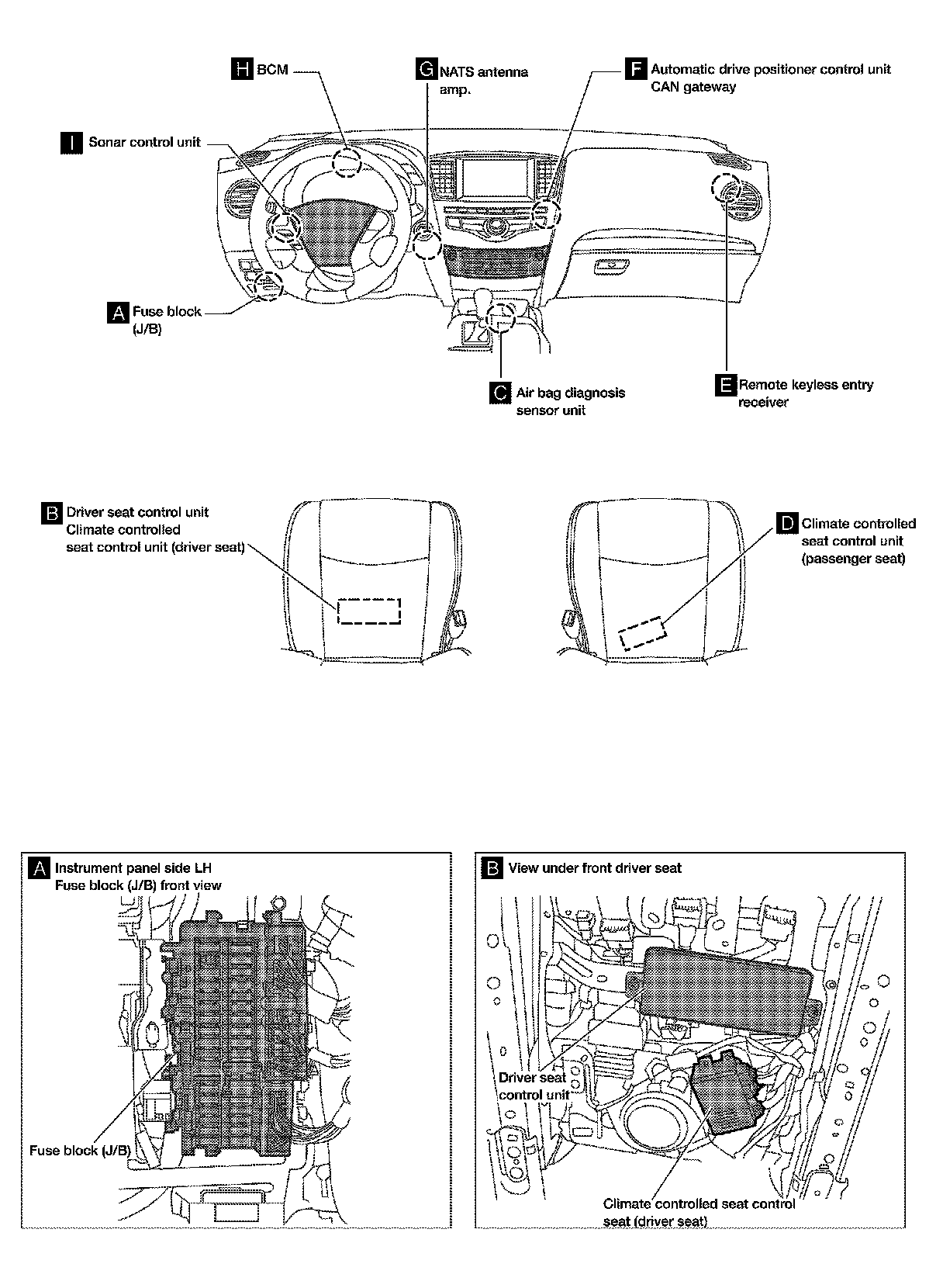 H BCM

G NATS antenna amp.

F Automatic drive positioner control unit CAN gateway

I Sonar control unit

A Fuse block (J/B)

C Air bag diagnosis sensor unit

E Remote keyless entry receiver

B Driver seat control unit Climate controlled seat control unit (driver seat)

D Climate controlled seat control unit (passenger seat)

A Instrument panel side LH Fuse block (J/B) front view

Fuse block (J/B)

B View under front driver seat

Driver seat control unit

Climate controlled seat control seat (driver seat)